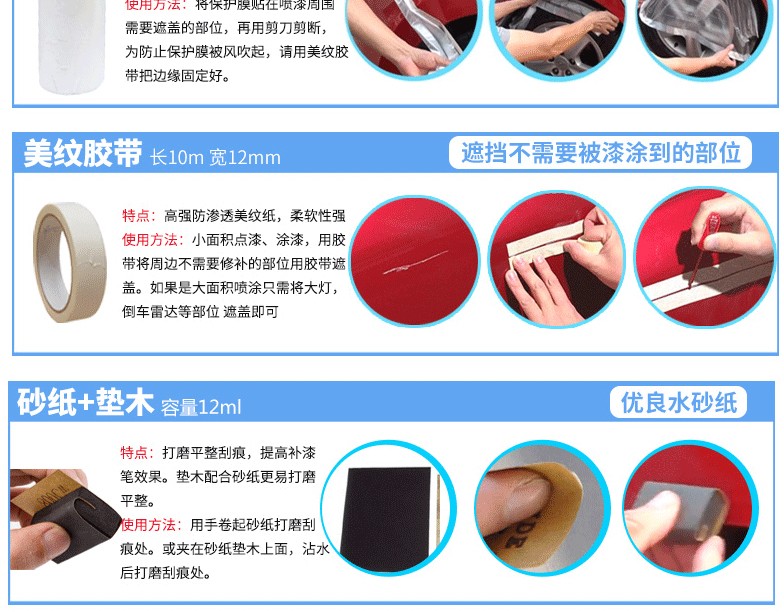 使用方法：将保护膜贴在喷漆周围需要遮盖的部位，再用剪刀剪断，为防止保护膜被风吹起，请用美纹胶带把边缘固定好。

美纹胶带 长10m 宽12mm

遮挡不需要被漆涂到的部位

特点：高强防渗透美纹纸，柔软性强

使用方法：小面积点漆、涂漆，用胶带将周边不需要修补的部位用胶带遮盖。如果是大面积喷涂只需将大灯，倒车雷达等部位 遮盖即可

砂纸+垫木 容量12ml

优良水砂纸

特点：打磨平整刮痕，提高补漆笔效果。垫木配合砂纸更易打磨平整。

使用方法：用手卷起砂纸打磨刮痕处。或夹在砂纸垫木上面，沾水后打磨刮痕处。