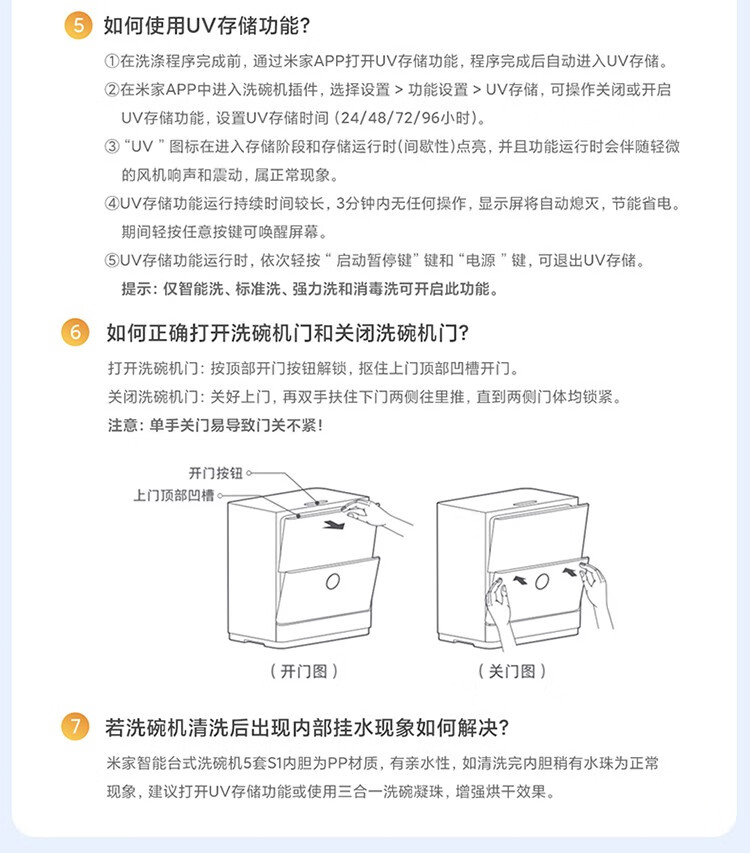 5 如何使用UV存储功能?

①在洗涤程序完成前，通过米家APP打开UV存储功能，程序完成后自动进入UV存储。

②在米家APP中进入洗碗机插件，选择设置 > 功能设置 > UV存储，可操作关闭或开启UV存储功能，设置UV存储时间（24/48/72/96小时）。

③“UV ”图标在进入存储阶段和存储运行时(间歇性)点亮，并且功能运行时会伴随轻微的风机响声和震动，属正常现象。

④UV存储功能运行持续时间较长，3分钟内无任何操作，显示屏将自动熄灭，节能省电。期间轻按任意按键可唤醒屏幕。

⑤UV存储功能运行时，依次轻按“ 启动暂停键”键和“电源 ”键，可退出UV存储。

提示：仅智能洗、标准洗、强力洗和消毒洗可开启此功能。

6 如何正确打开洗碗机门和关闭洗碗机门?

打开洗碗机门：按顶部开门按钮解锁，抠住上门顶部凹槽开门。

关闭洗碗机门：关好上门，再双手扶住下门两侧往里推，直到两侧门体均锁紧。

注意：单手关门易导致门关不紧！

开门按钮
上门顶部凹槽

（开门图）

（关门图）

7 若洗碗机清洗后出现内部挂水现象如何解决?

米家智能台式洗碗机5套S1内胆为PP材质，有亲水性，如清洗完内胆稍有水珠为正常现象，建议打开UV存储功能或使用三合一洗碗凝珠，增强烘干效果。