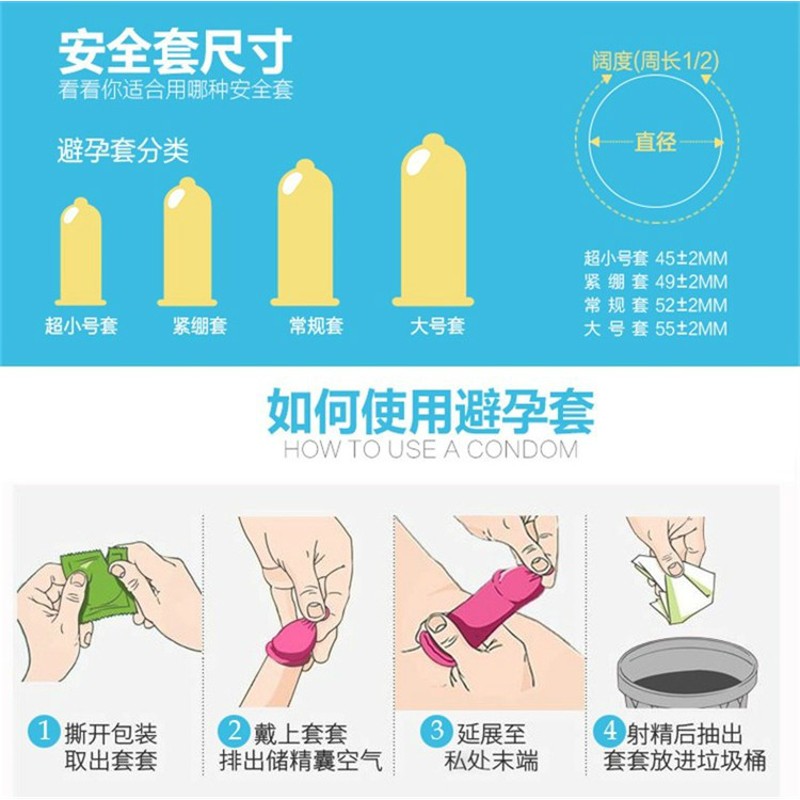 安全套尺寸
看看你适合用哪种安全套

避孕套分类

超小号套　紧绷套　常规套　大号套

阔度(周长1/2)
直径

超小号套 45±2MM
紧 绷 套 49±2MM
常 规 套 52±2MM
大 号 套 55±2MM

如何使用避孕套
HOW TO USE A CONDOM

1 撕开包装 取出套套

2 戴上套套 排出储精囊空气

3 延展至 私处末端

4 射精后抽出 套套放进垃圾桶