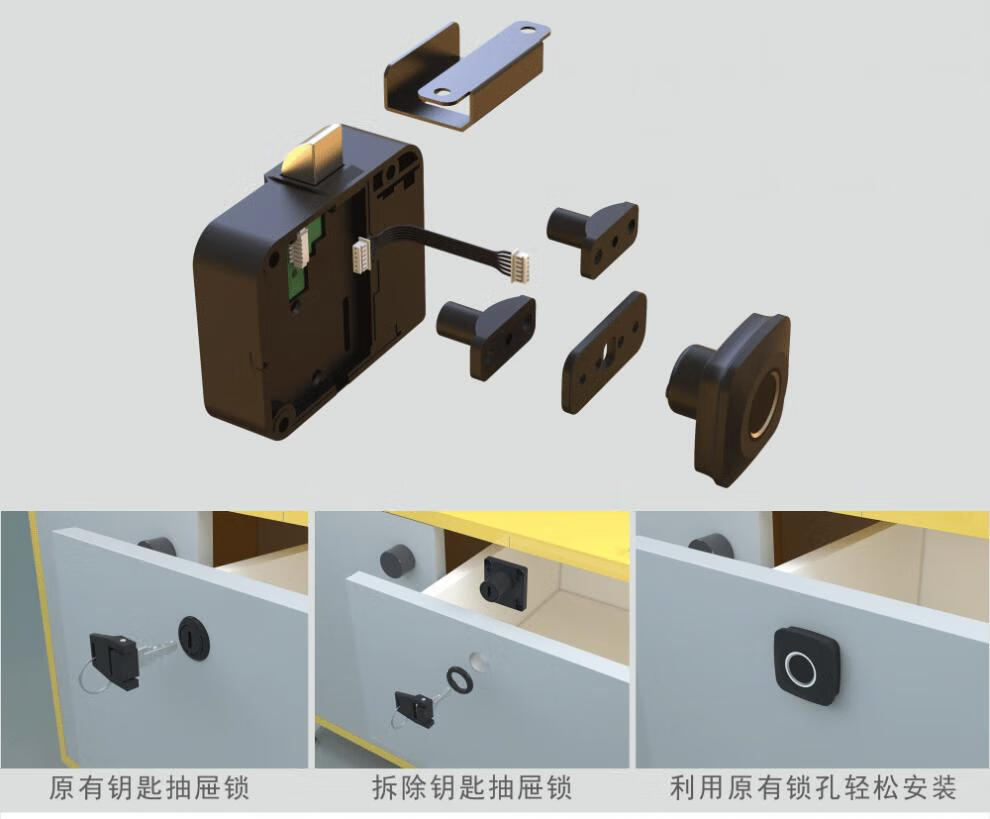 原有钥匙抽屉锁

拆除钥匙抽屉锁

利用原有锁孔轻松安装