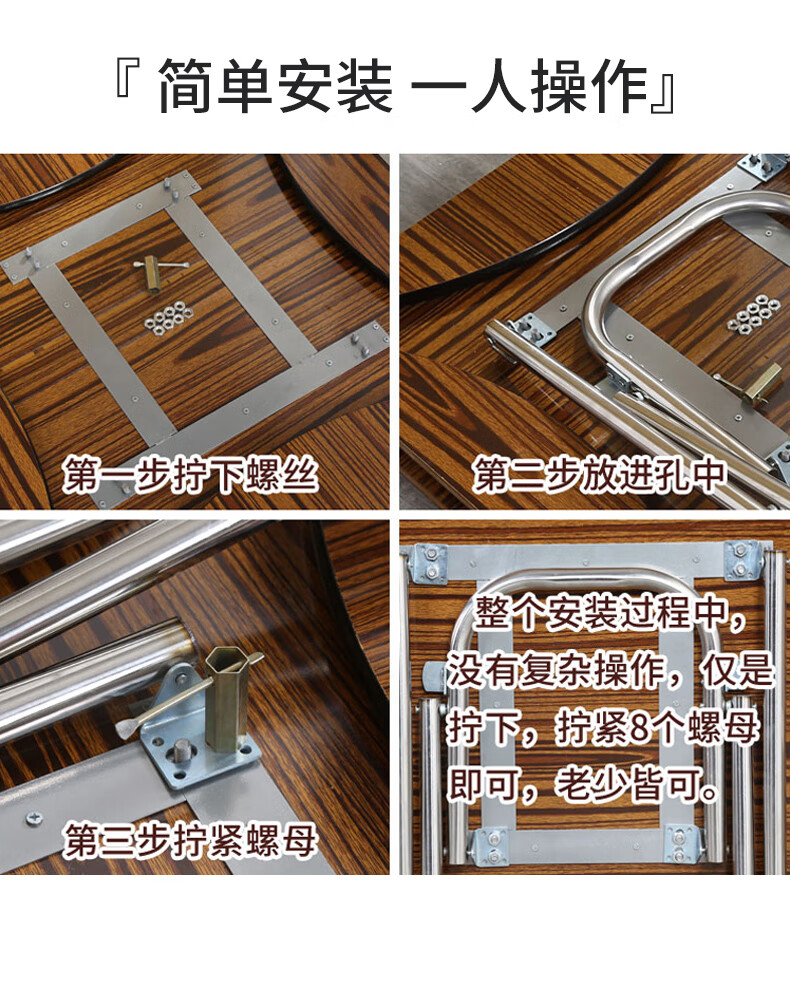 『 简单安装 一人操作』

第一步拧下螺丝

第二步放进孔中

第三步拧紧螺母

整个安装过程中，没有复杂操作，仅是拧下，拧紧8个螺母即可，老少皆可。