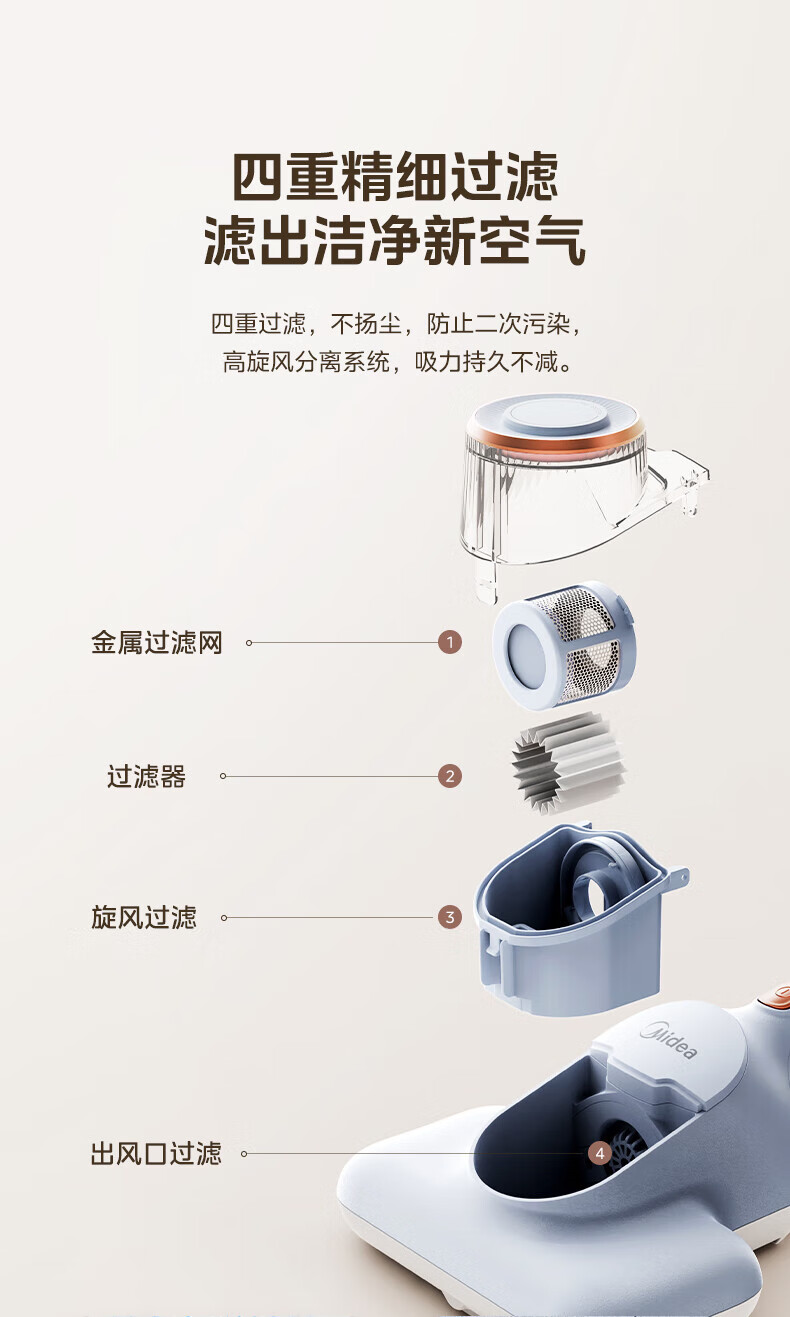 四重精细过滤
滤出洁净新空气

四重过滤，不扬尘，防止二次污染，
高旋风分离系统，吸力持久不减。

金属过滤网 1

过滤器 2

旋风过滤 3

Midea

出风口过滤 4