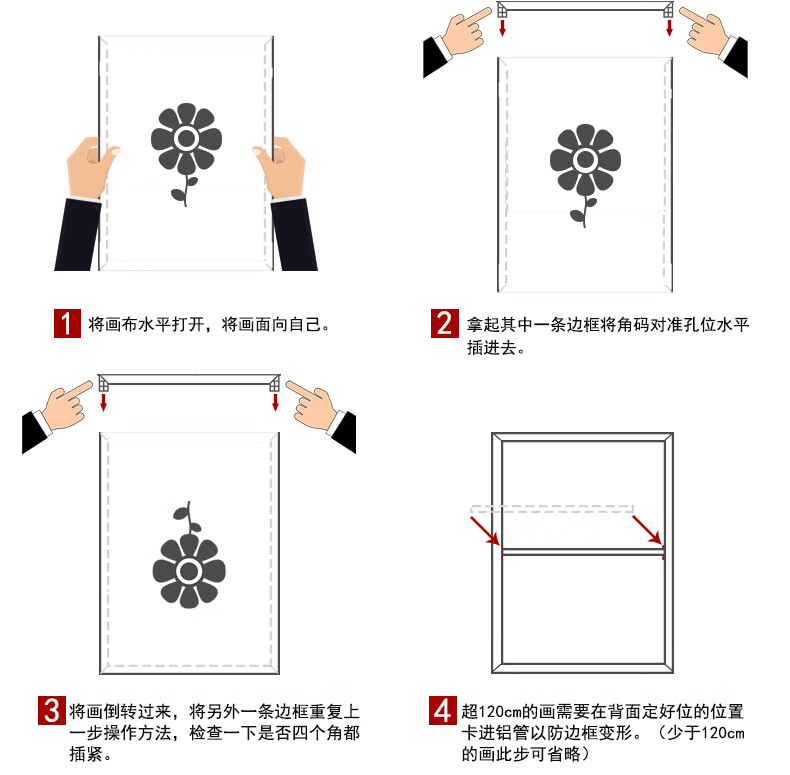 1 将画布水平打开，将画面向自己。

2 拿起其中一条边框将角码对准孔位水平插进去。

3 将画倒转过来，将另外一条边框重复上一步操作方法，检查一下是否四个角都插紧。

4 超120cm的画需要在背面定好位的位置卡进铝管以防边框变形。（少于120cm的画此步可省略）