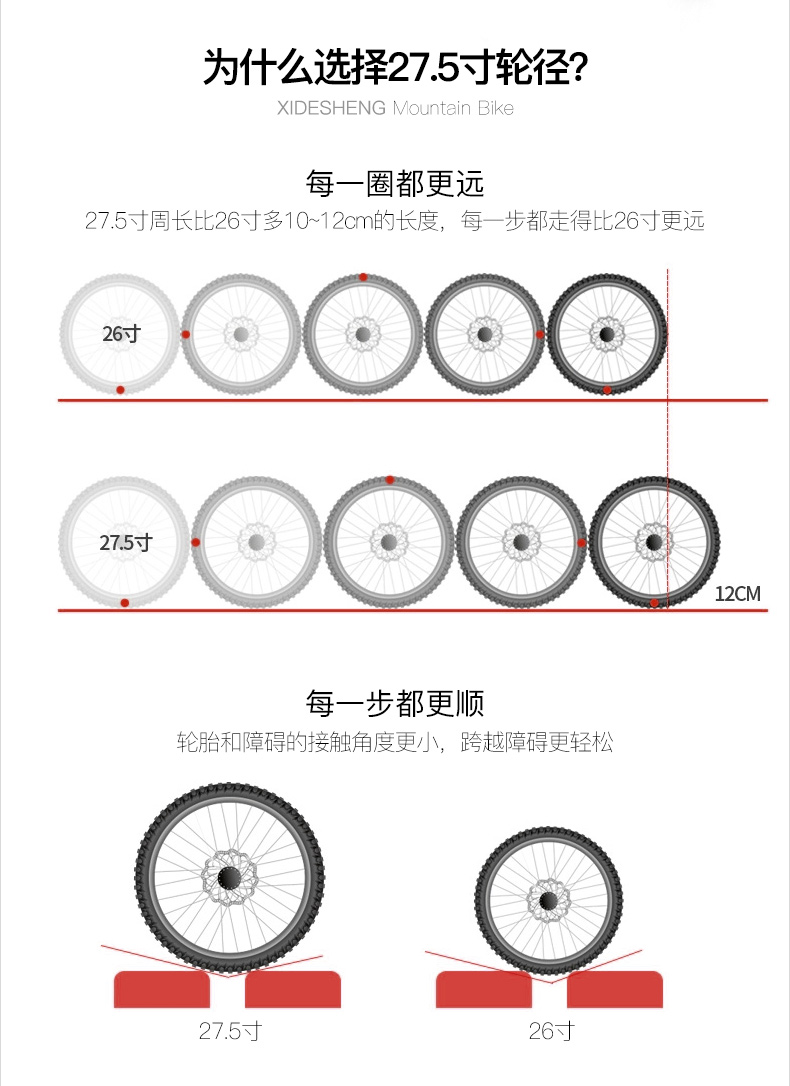 为什么选择27.5寸轮径?
XIDESHENG Mountain Bike

每一圈都更远
27.5寸周长比26寸多10~12cm的长度，每一步都走得比26寸更远

26寸

27.5寸

12CM

每一步都更顺
轮胎和障碍的接触角度更小，跨越障碍更轻松

27.5寸

26寸