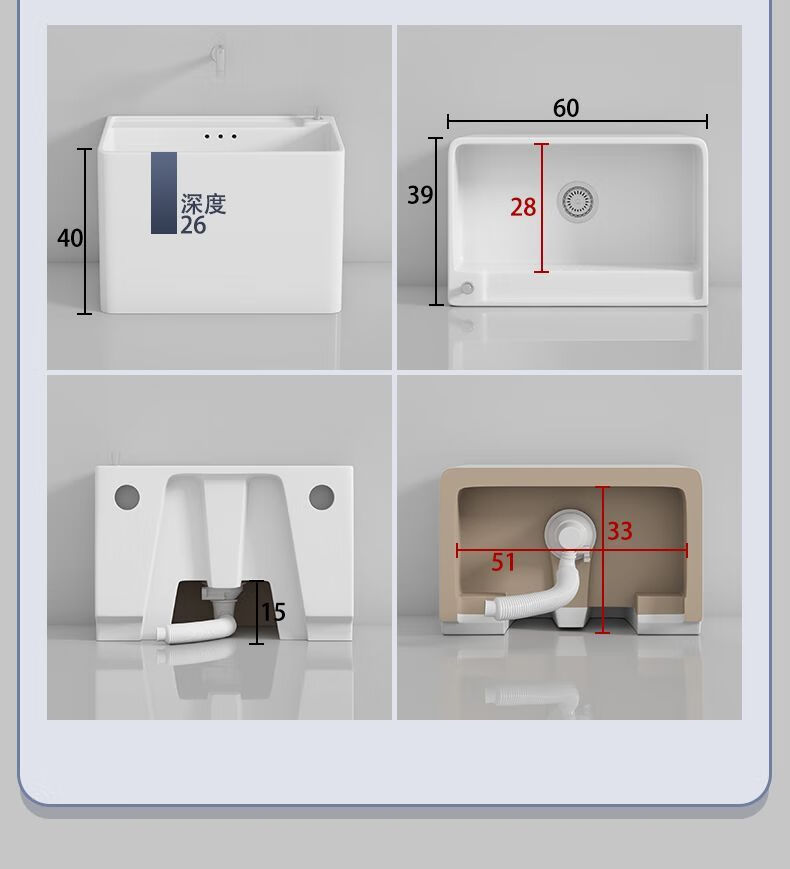 40
深度
26

60
39
28

15

33
51