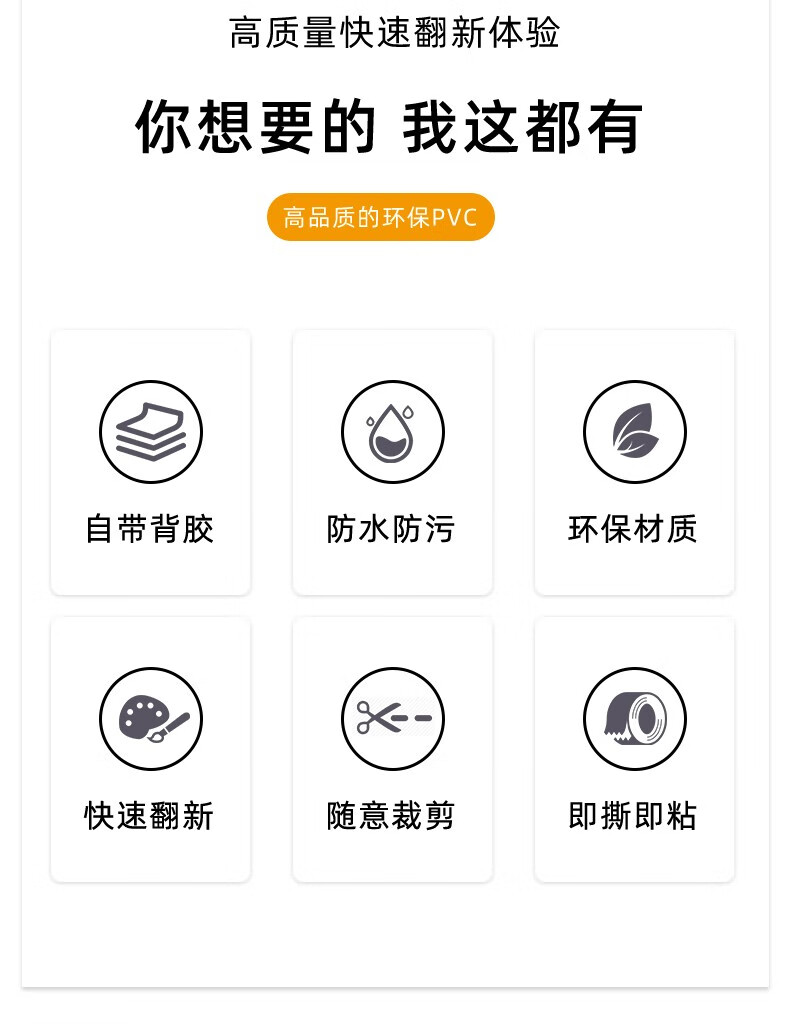 高质量快速翻新体验

你想要的 我这都有

高品质的环保PVC

自带背胶

防水防污

环保材质

快速翻新

随意裁剪

即撕即粘