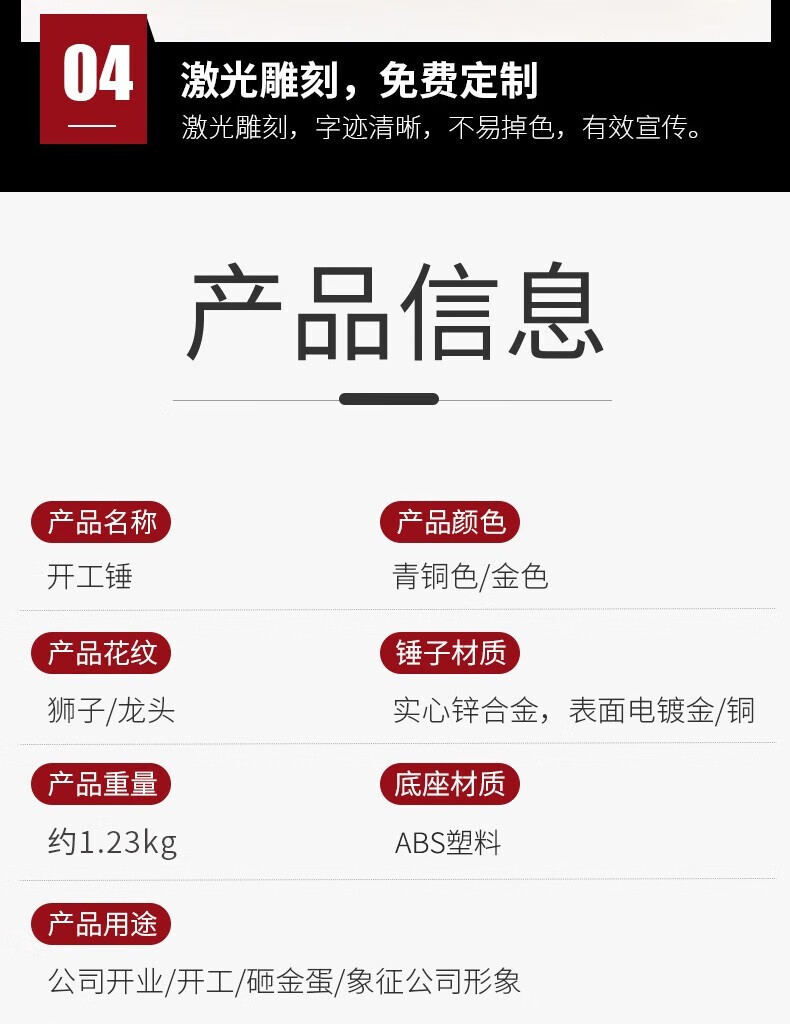 04

激光雕刻，免费定制

激光雕刻，字迹清晰，不易掉色，有效宣传。

产品信息

产品名称
开工锤

产品颜色
青铜色/金色

产品花纹
狮子/龙头

锤子材质
实心锌合金，表面电镀金/铜

产品重量
约1.23kg

底座材质
ABS塑料

产品用途
公司开业/开工/砸金蛋/象征公司形象