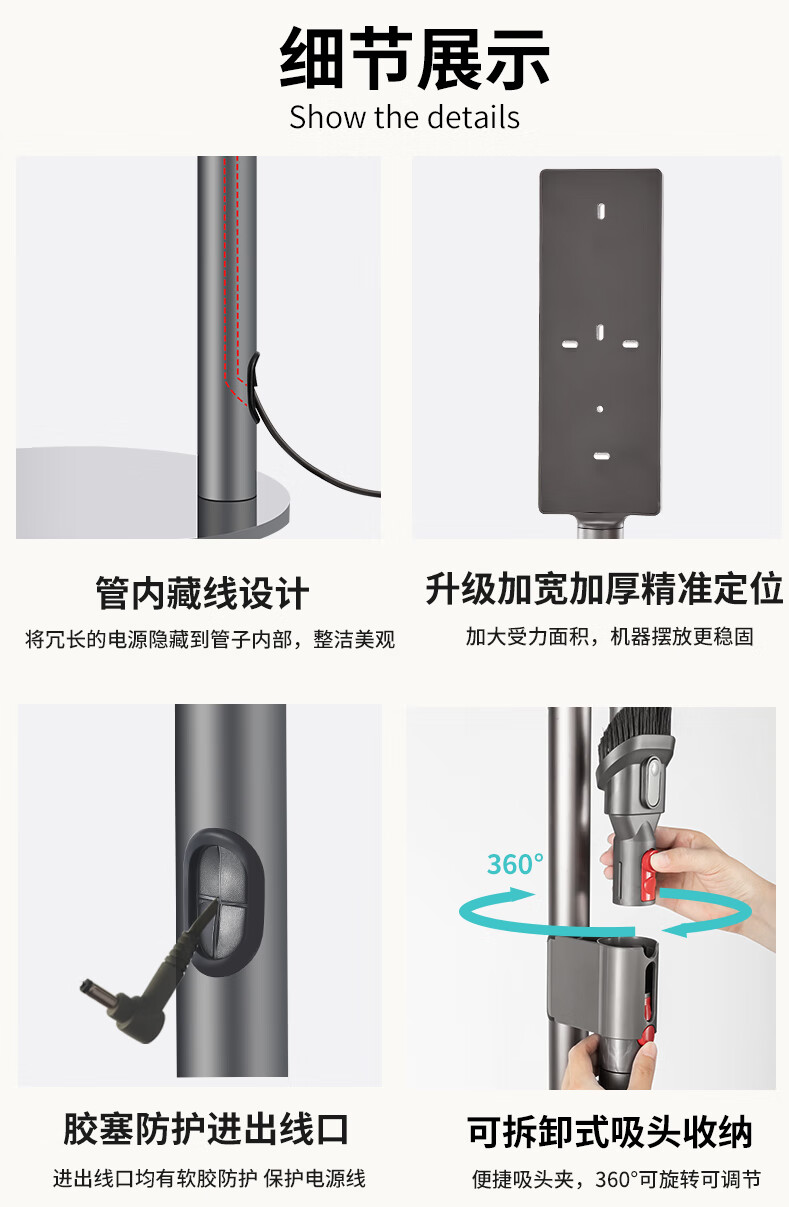 细节展示
Show the details

管内藏线设计
将冗长的电源隐藏到管子内部，整洁美观

升级加宽加厚精准定位
加大受力面积，机器摆放更稳固

胶塞防护进出线口
进出线口均有软胶防护 保护电源线

360°

可拆卸式吸头收纳
便捷吸头夹，360°可旋转可调节