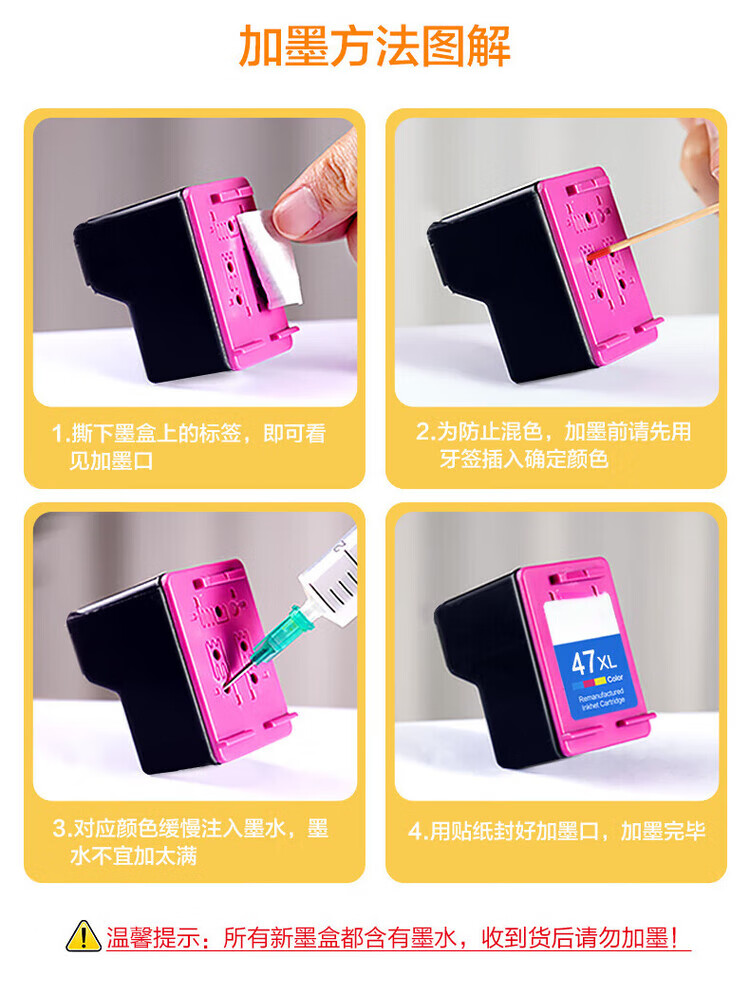 加墨方法图解

1.撕下墨盒上的标签，即可看见加墨口

2.为防止混色，加墨前请先用牙签插入确定颜色

3.对应颜色缓慢注入墨水，墨水不宜加太满

47XL
Color
Remanufactured Inkjet Cartridge

4.用贴纸封好加墨口，加墨完毕

温馨提示：所有新墨盒都含有墨水，收到货后请勿加墨！