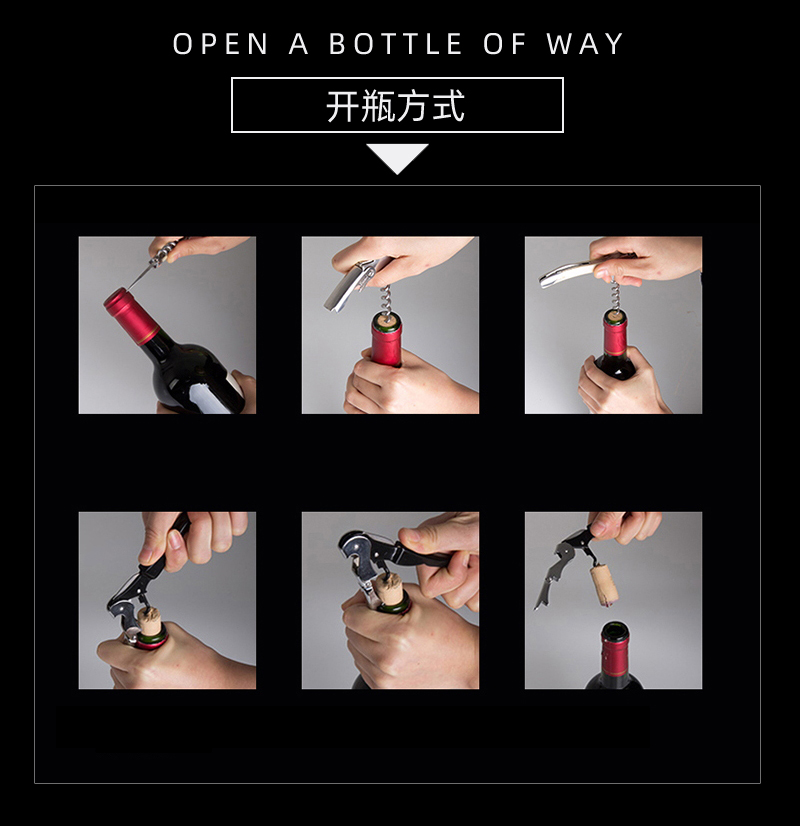 OPEN A BOTTLE OF WAY

开瓶方式