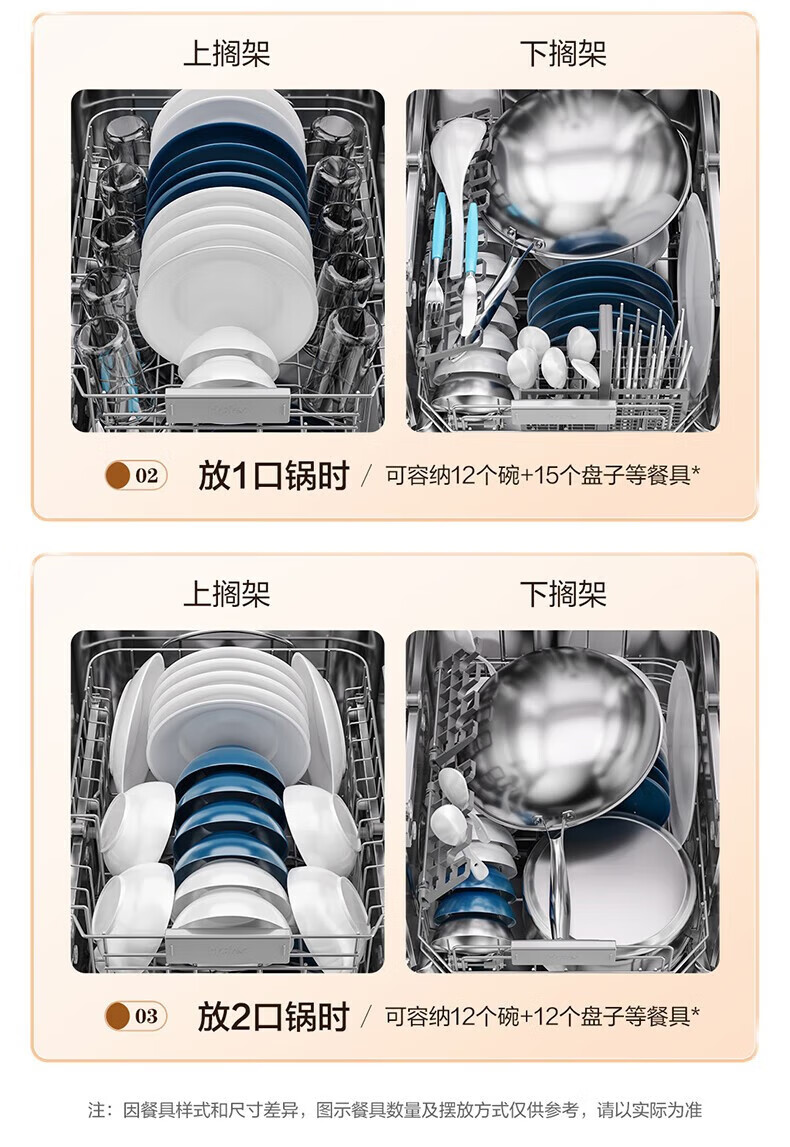 上搁架

下搁架

02 放1口锅时 / 可容纳12个碗+15个盘子等餐具*

上搁架

下搁架

03 放2口锅时 / 可容纳12个碗+12个盘子等餐具*

注：因餐具样式和尺寸差异，图示餐具数量及摆放方式仅供参考，请以实际为准