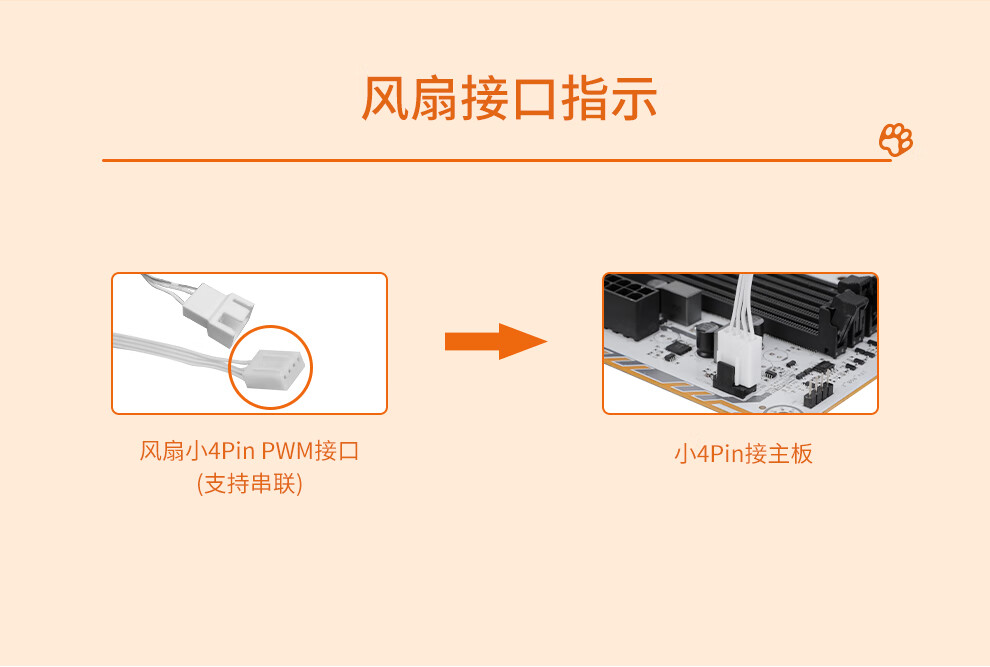 风扇接口指示

风扇小4Pin PWM接口
(支持串联)

小4Pin接主板