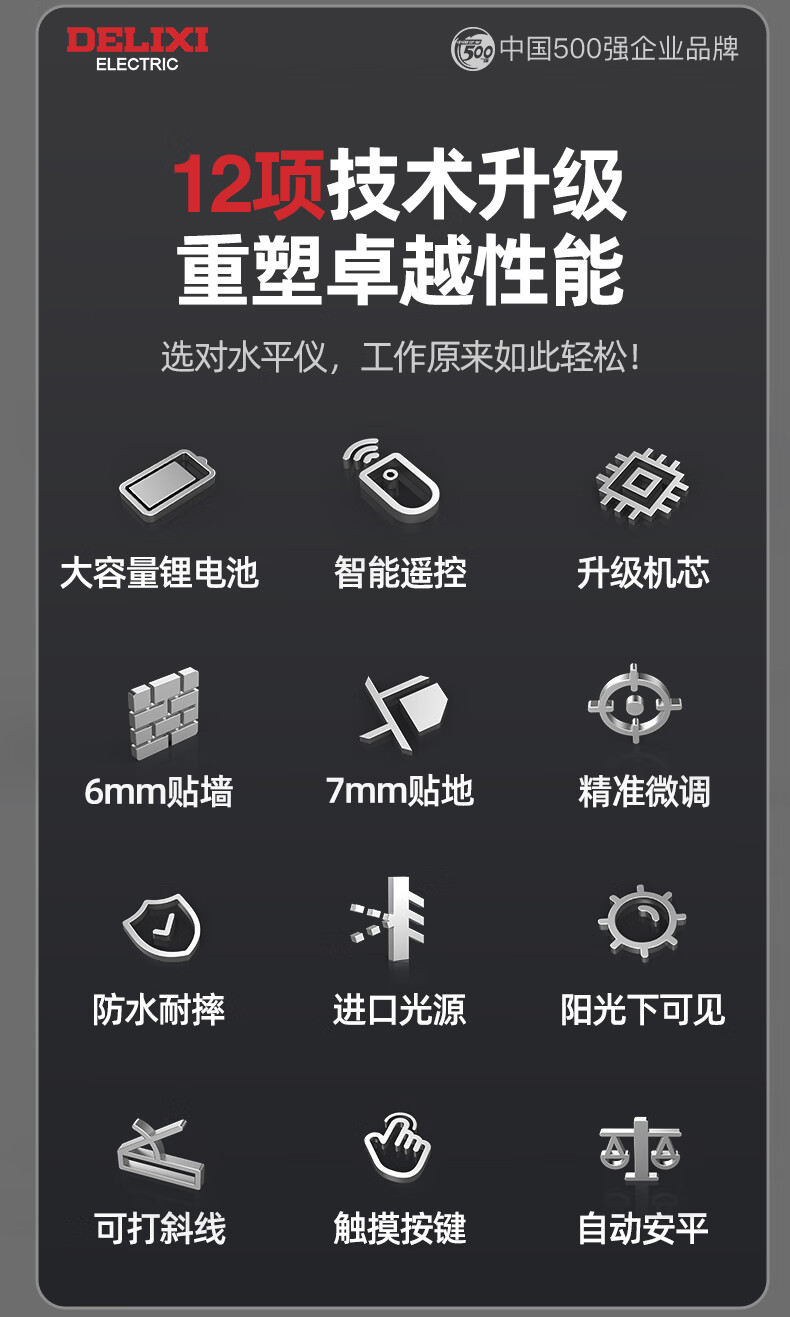 DELIXI
ELECTRIC

中国500强企业品牌

12项技术升级
重塑卓越性能

选对水平仪，工作原来如此轻松！

大容量锂电池

智能遥控

升级机芯

6mm贴墙

7mm贴地

精准微调

防水耐摔

进口光源

阳光下可见

可打斜线

触摸按键

自动安平