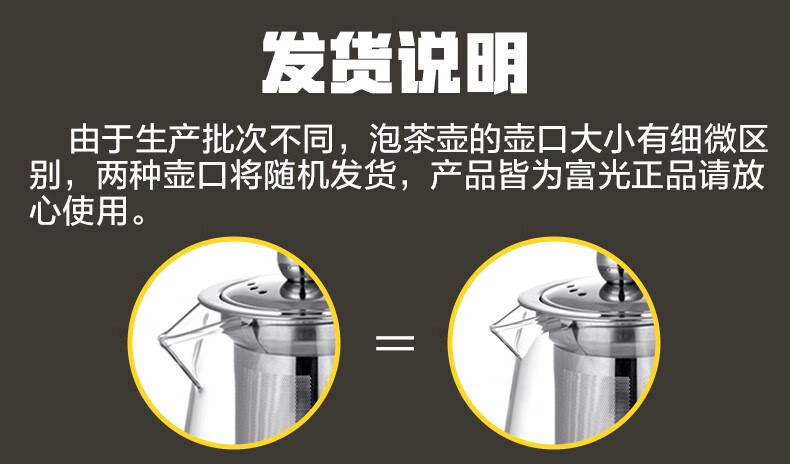 发货说明

由于生产批次不同，泡茶壶的壶口大小有细微区别，两种壶口将随机发货，产品皆为富光正品请放心使用。

=