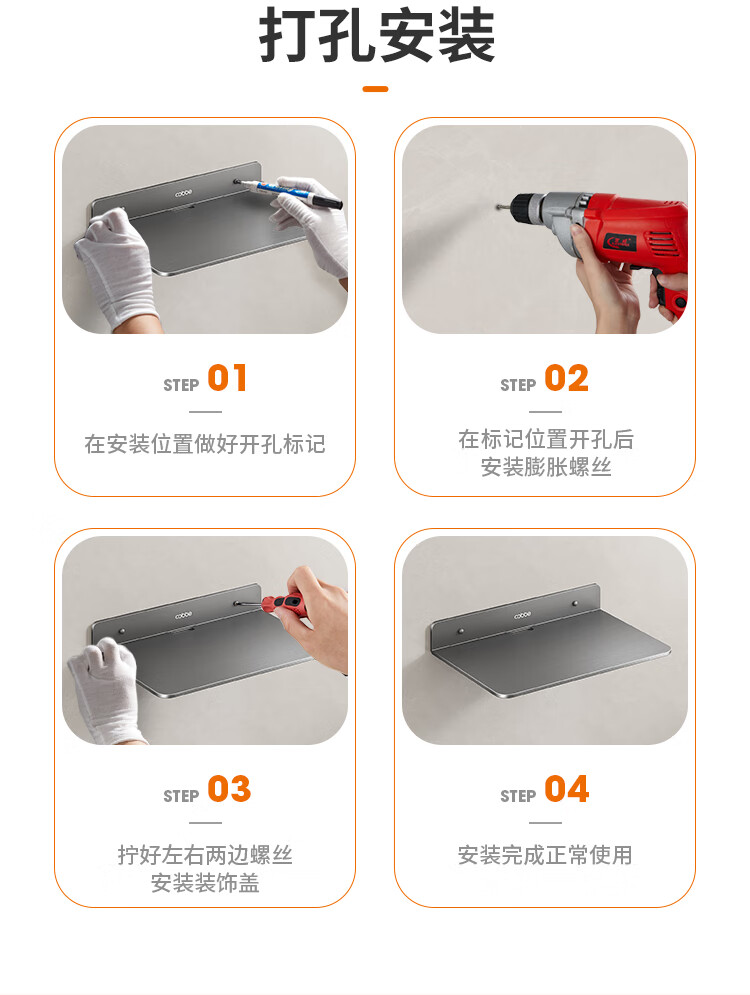 打孔安装

cobbe

STEP 01

在安装位置做好开孔标记

STEP 02

在标记位置开孔后
安装膨胀螺丝

cobbe

STEP 03

拧好左右两边螺丝
安装装饰盖

cobbe

STEP 04

安装完成正常使用