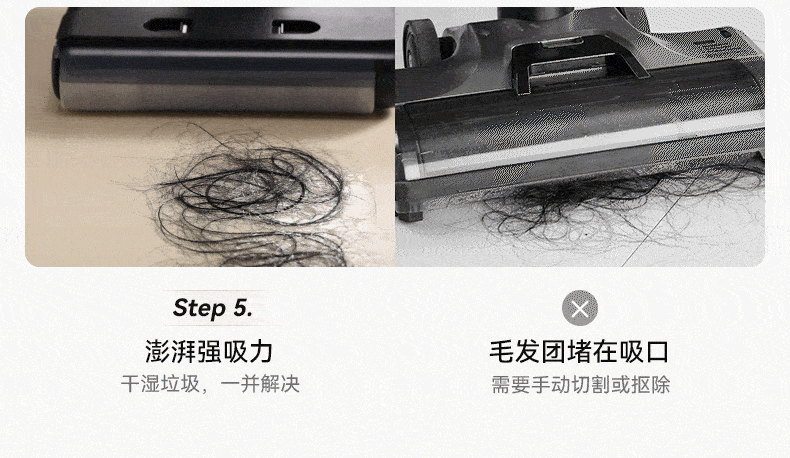 Step 5.

澎湃强吸力

干湿垃圾，一并解决

毛发团堵在吸口

需要手动切割或抠除