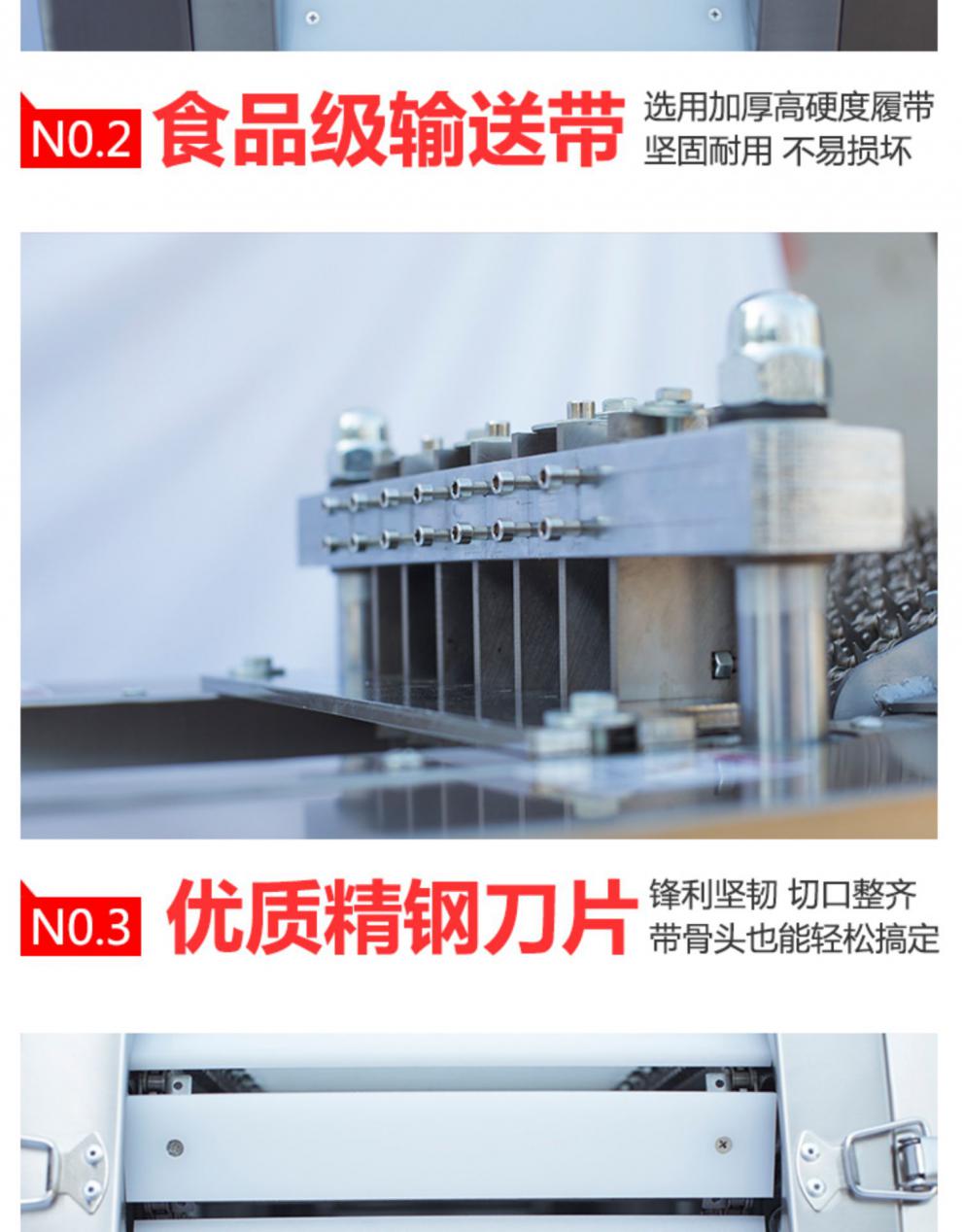 N0.2 食品级输送带

选用加厚高硬度履带
坚固耐用 不易损坏

N0.3 优质精钢刀片

锋利坚韧 切口整齐
带骨头也能轻松搞定