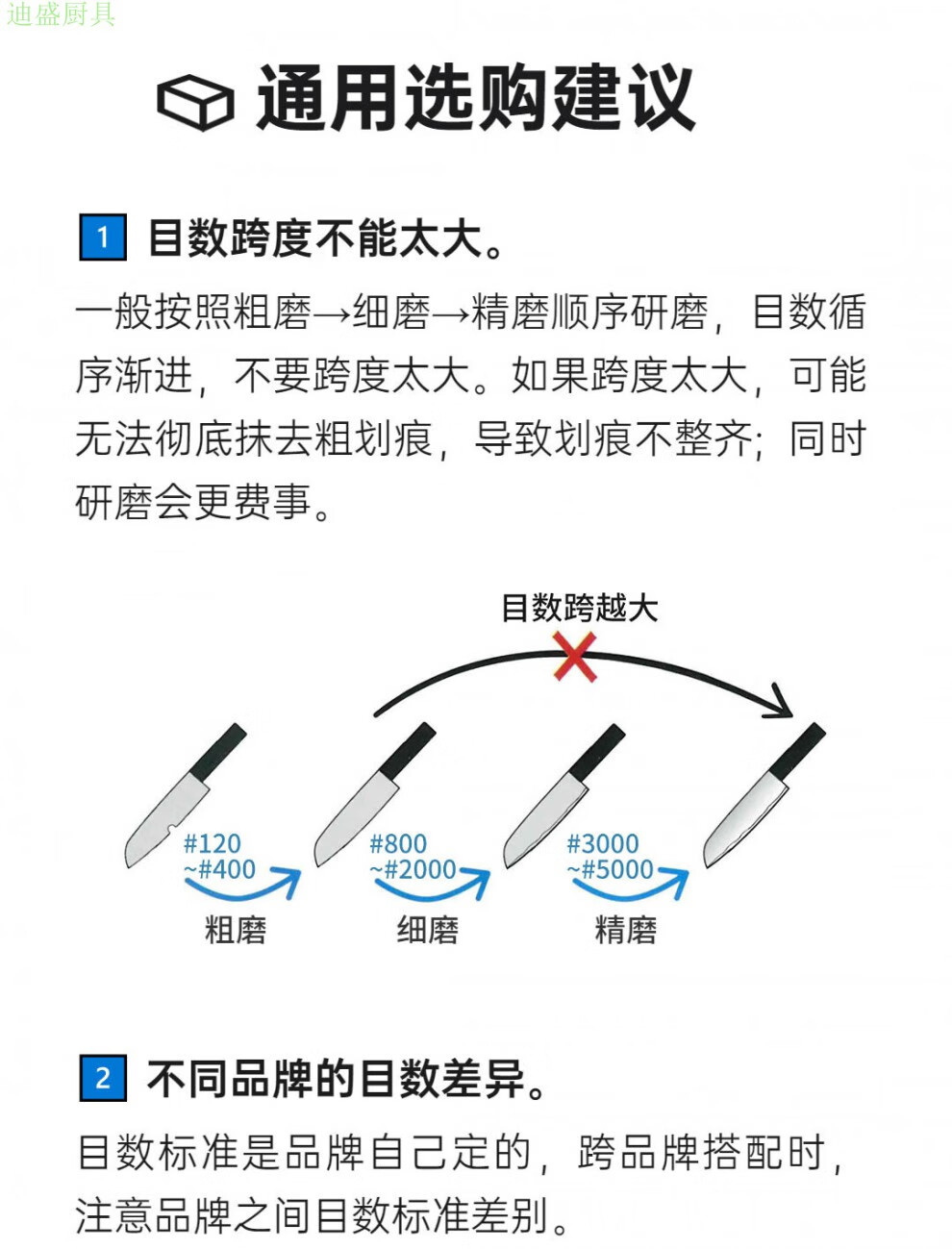 迪盛厨具

通用选购建议

1 目数跨度不能太大。

一般按照粗磨→细磨→精磨顺序研磨，目数循序渐进，不要跨度太大。如果跨度太大，可能无法彻底抹去粗划痕，导致划痕不整齐；同时研磨会更费事。

目数跨越大

#120 ~#400
粗磨

#800 ~#2000
细磨

#3000 ~#5000
精磨

2 不同品牌的目数差异。

目数标准是品牌自己定的，跨品牌搭配时，注意品牌之间目数标准差别。