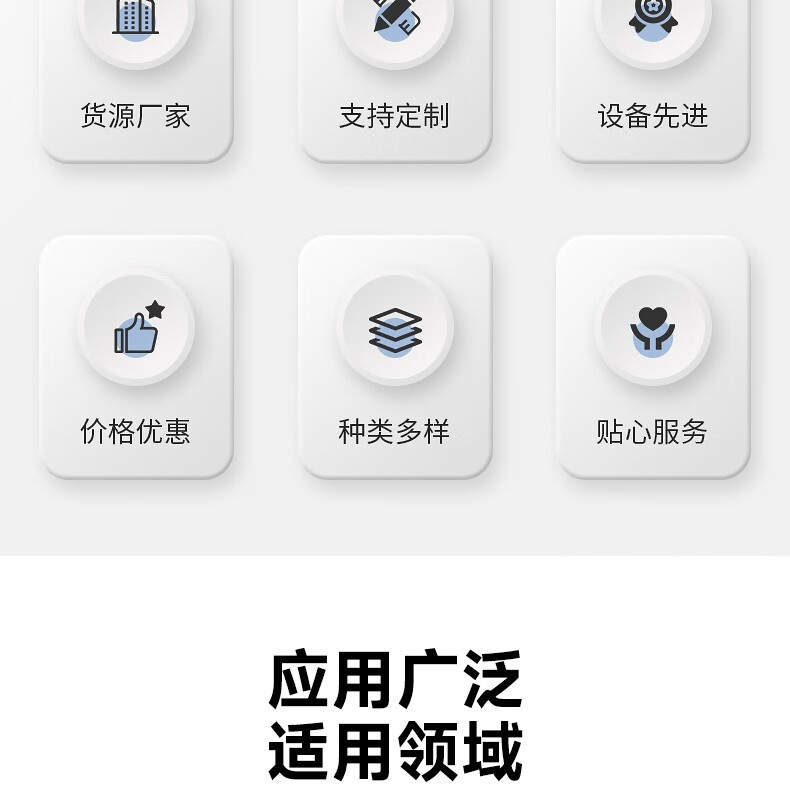 货源厂家

支持定制

设备先进

价格优惠

种类多样

贴心服务

应用广泛
适用领域