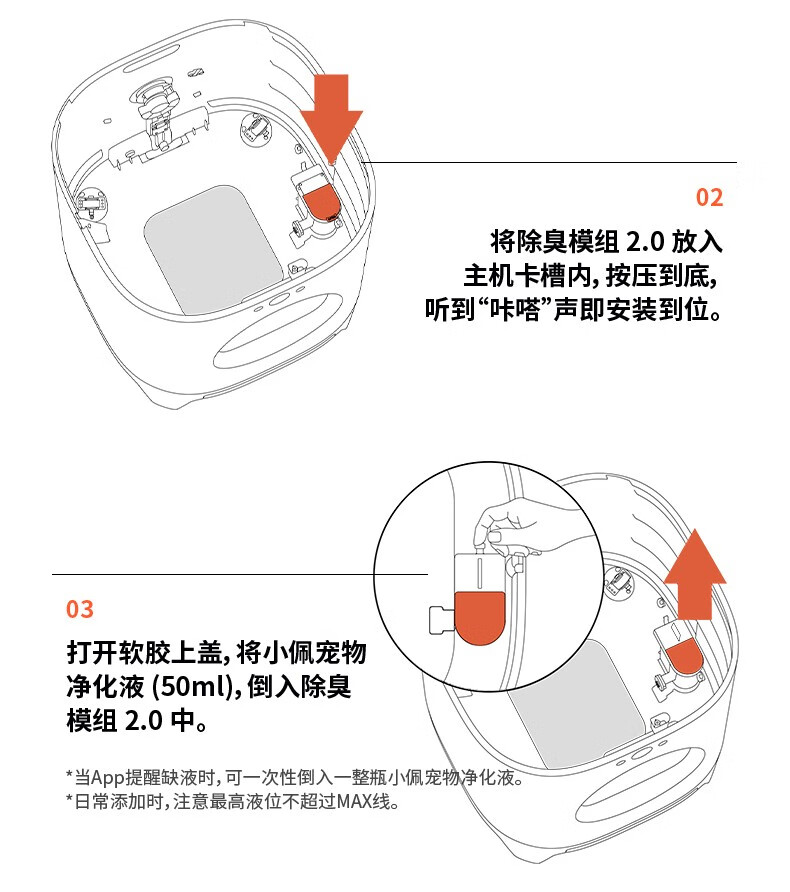 02

将除臭模组 2.0 放入主机卡槽内，按压到底，听到“咔嗒”声即安装到位。

03

打开软胶上盖，将小佩宠物净化液 (50ml)，倒入除臭模组 2.0 中。

*当App提醒缺液时，可一次性倒入一整瓶小佩宠物净化液。
*日常添加时，注意最高液位不超过MAX线。