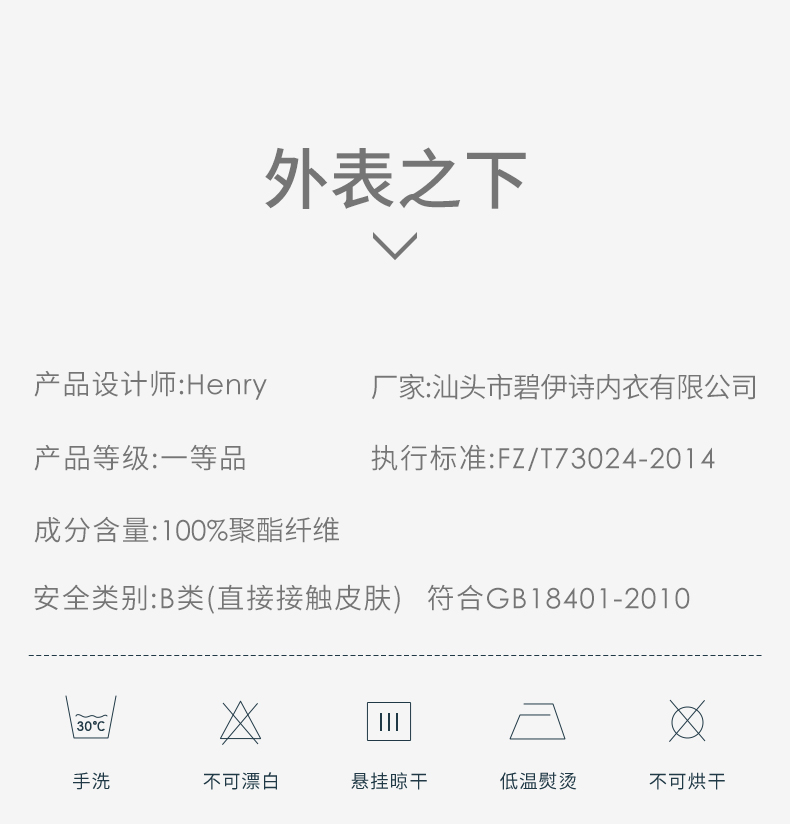 外表之下

产品设计师:Henry

厂家:汕头市碧伊诗内衣有限公司

产品等级:一等品

执行标准:FZ/T73024-2014

成分含量:100%聚酯纤维

安全类别:B类(直接接触皮肤) 符合GB18401-2010

30℃

手洗

不可漂白

悬挂晾干

低温熨烫

不可烘干