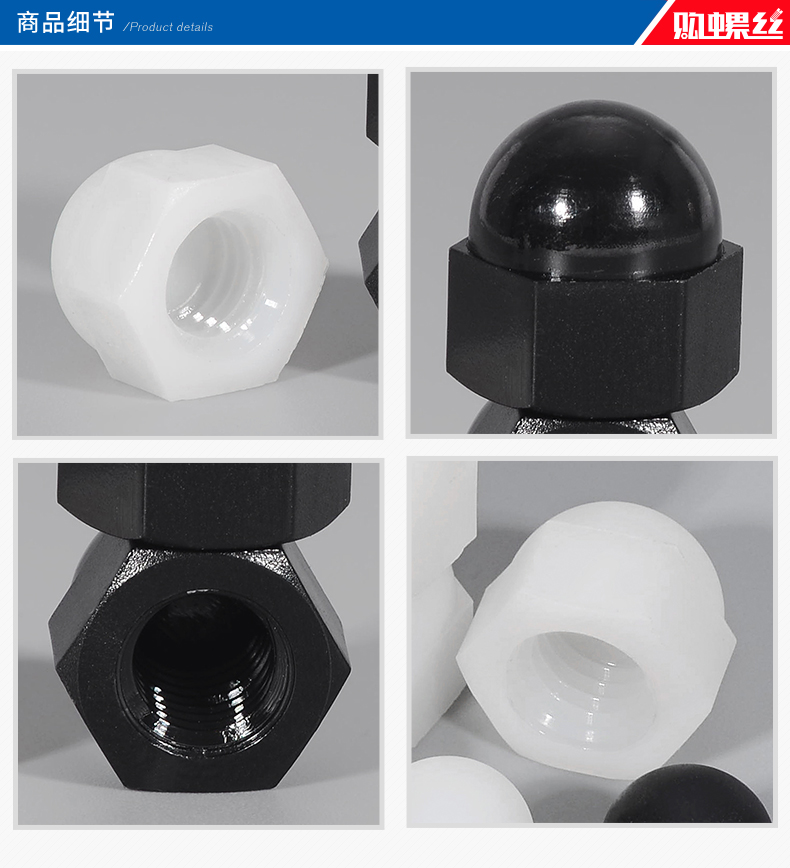 商品细节 /Product details

购螺丝