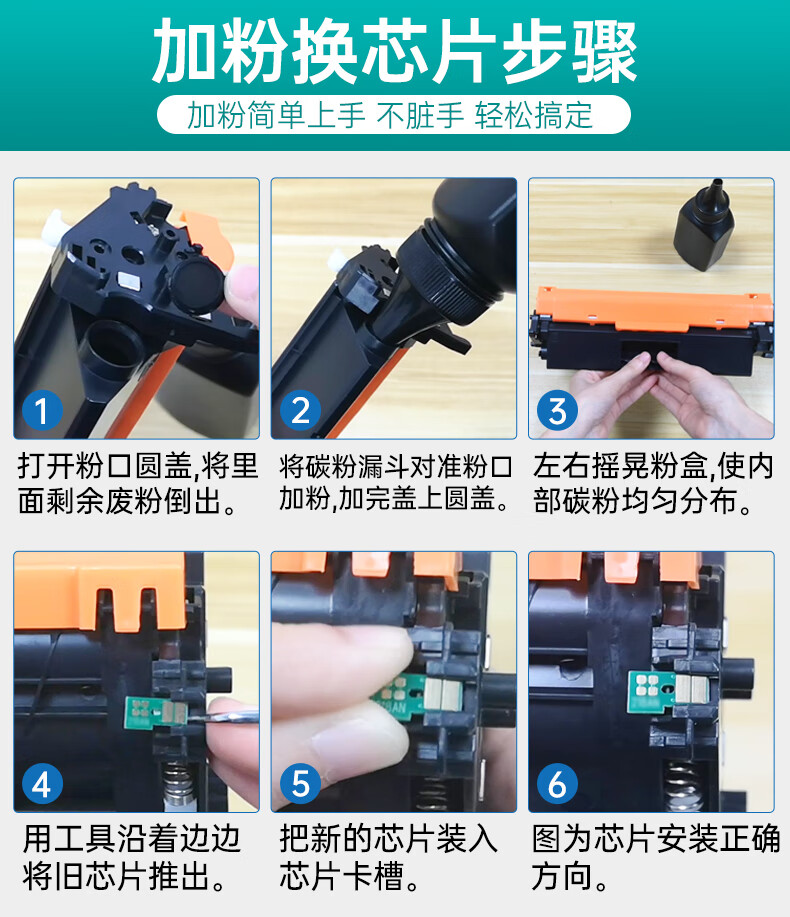 加粉换芯片步骤

加粉简单上手 不脏手 轻松搞定

1

打开粉口圆盖,将里面剩余废粉倒出。

2

将碳粉漏斗对准粉口加粉,加完盖上圆盖。

3

左右摇晃粉盒,使内部碳粉均匀分布。

4

用工具沿着边边将旧芯片推出。

5

把新的芯片装入芯片卡槽。

6

图为芯片安装正确方向。