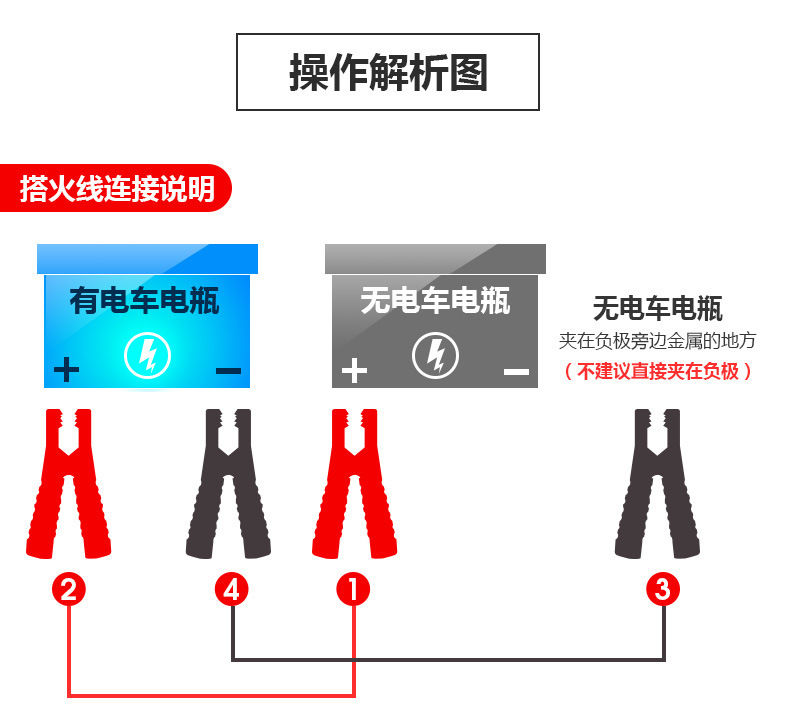 操作解析图

搭火线连接说明

有电车电瓶
+ −

无电车电瓶
+ −

无电车电瓶
夹在负极旁边金属的地方
（不建议直接夹在负极）

2 4 1 3