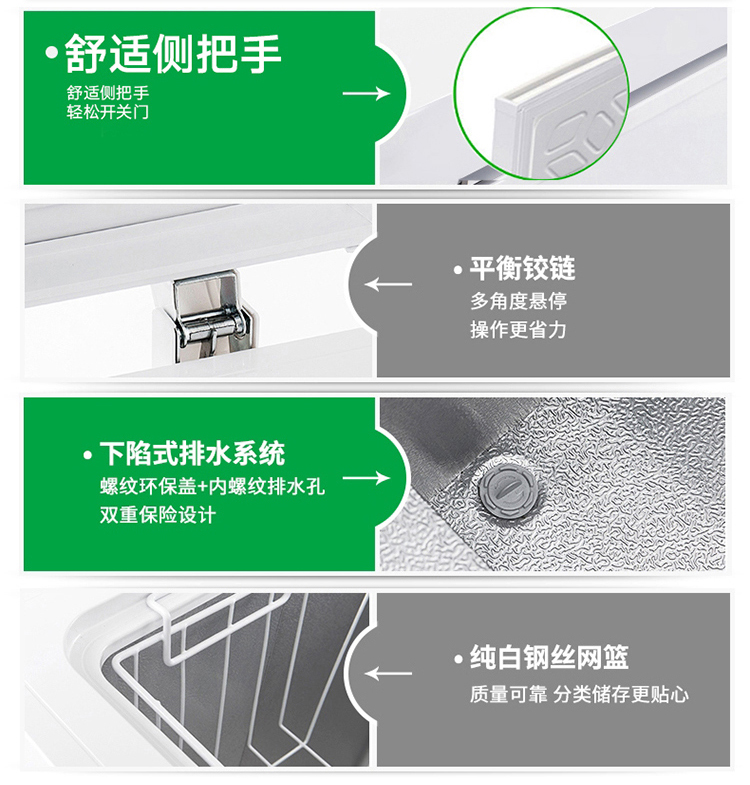 •舒适侧把手

舒适侧把手
轻松开关门

•平衡铰链

多角度悬停
操作更省力

•下陷式排水系统

螺纹环保盖+内螺纹排水孔
双重保险设计

•纯白钢丝网篮

质量可靠 分类储存更贴心