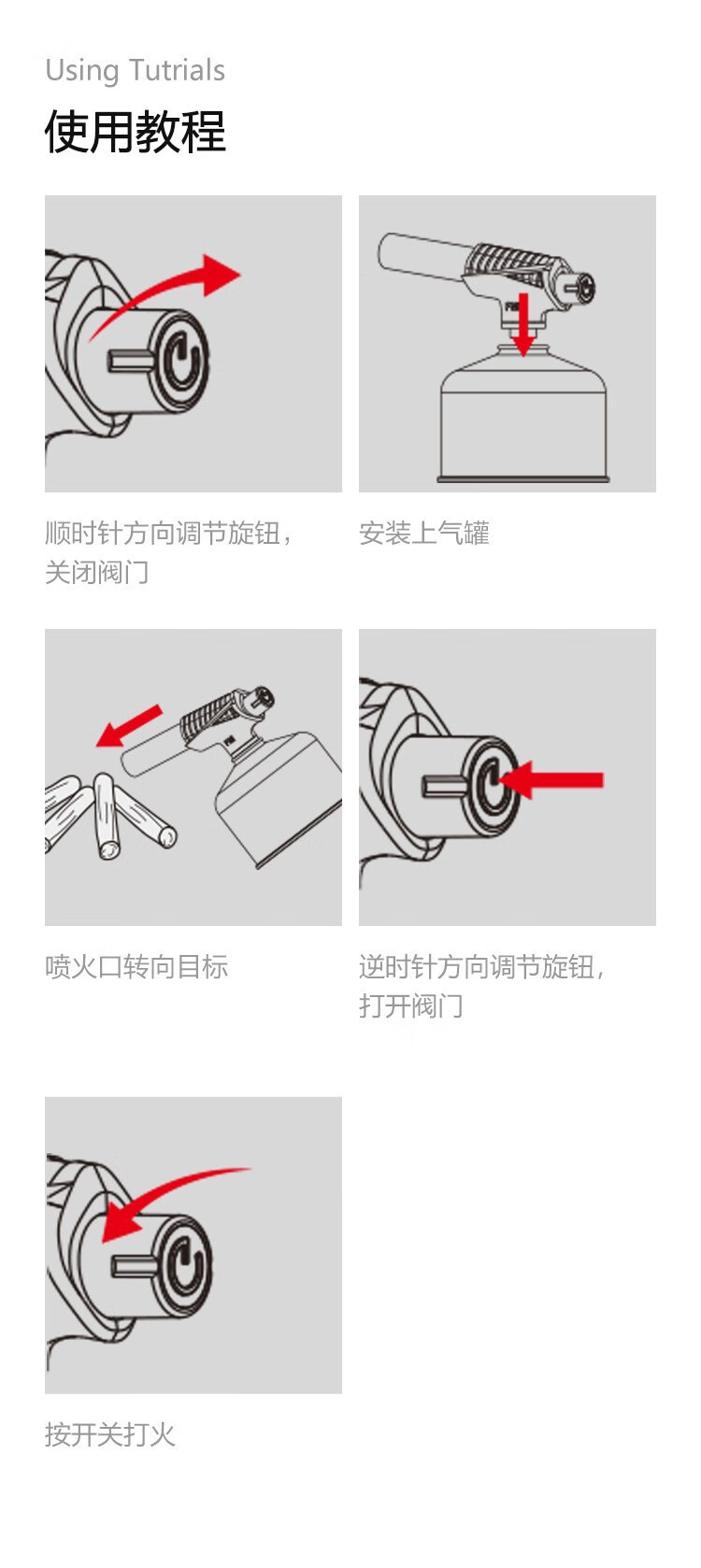 Using Tutrials

使用教程

顺时针方向调节旋钮，关闭阀门

安装上气罐

喷火口转向目标

逆时针方向调节旋钮，打开阀门

按开关打火