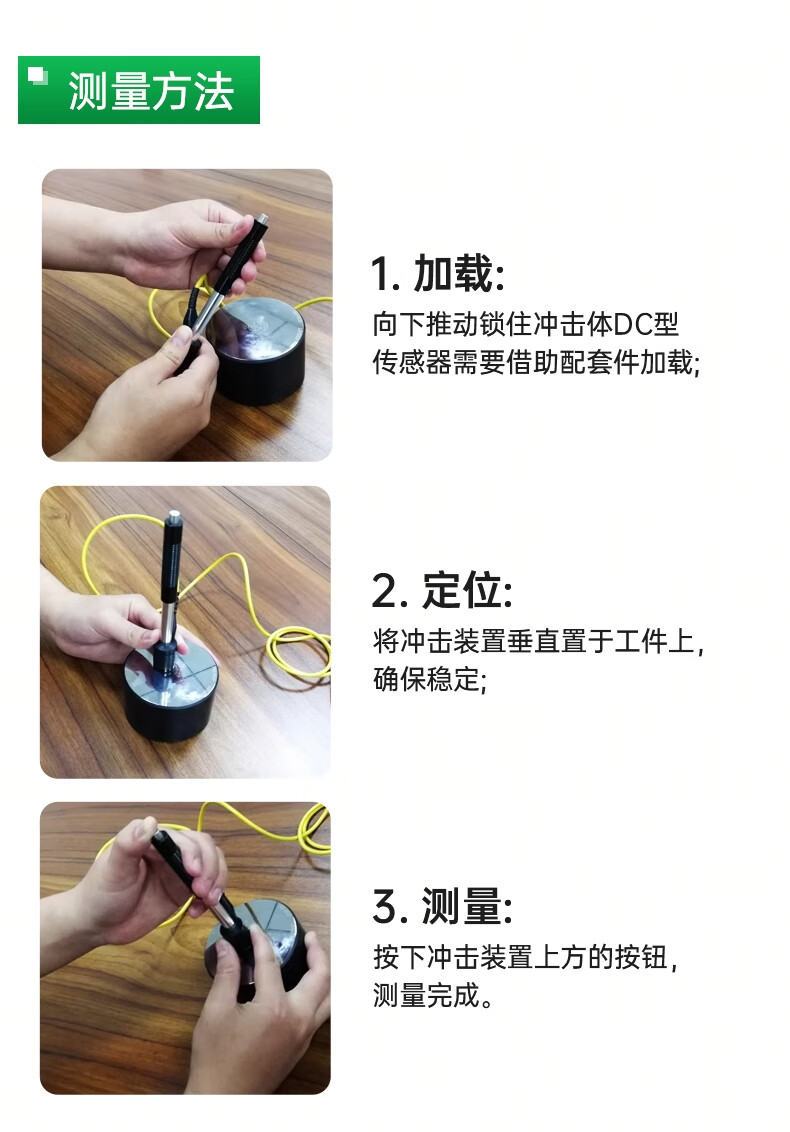 测量方法

1. 加载:
向下推动锁住冲击体DC型传感器需要借助配套件加载;

2. 定位:
将冲击装置垂直置于工件上，确保稳定;

3. 测量:
按下冲击装置上方的按钮，测量完成。