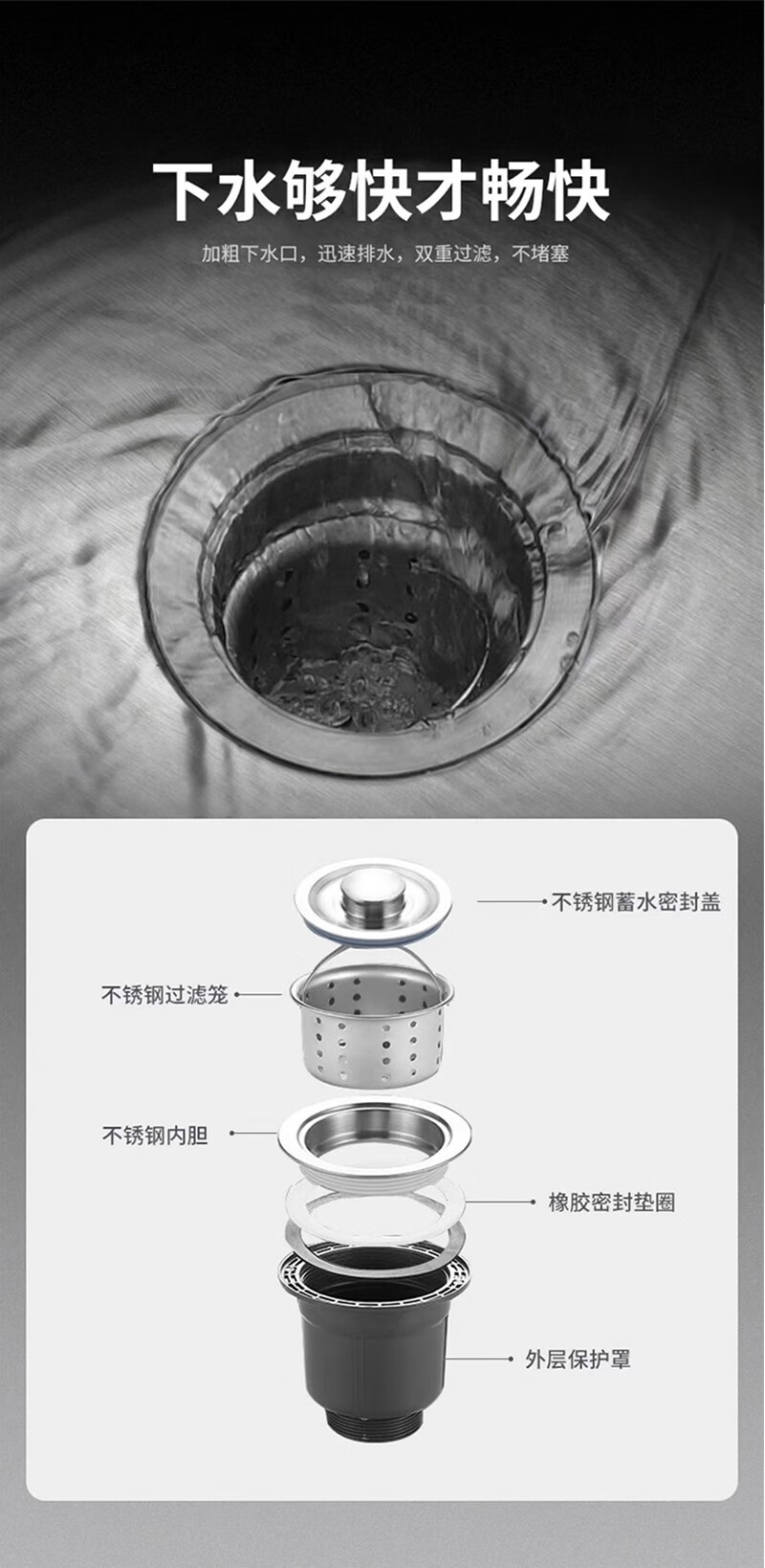 下水够快才畅快

加粗下水口，迅速排水，双重过滤，不堵塞

不锈钢蓄水密封盖

不锈钢过滤笼

不锈钢内胆

橡胶密封垫圈

外层保护罩