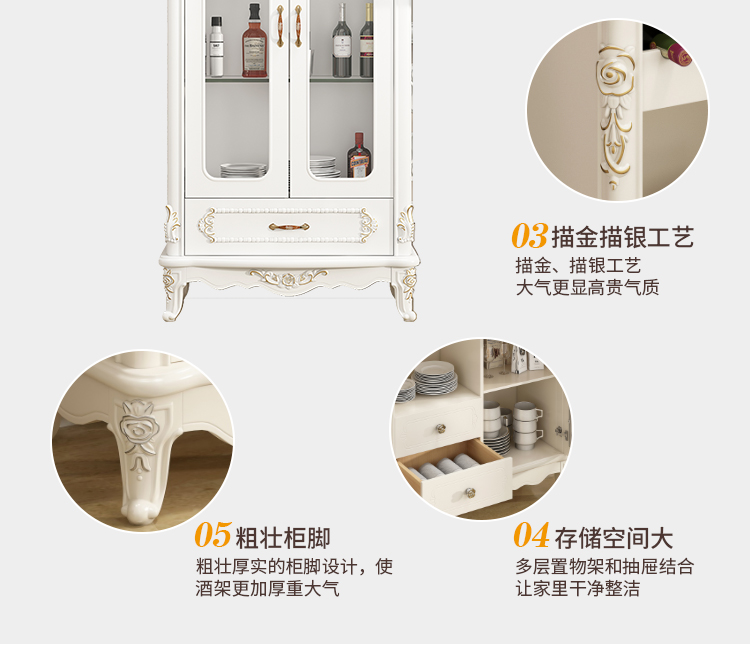 03 描金描银工艺
描金、描银工艺
大气更显高贵气质

05 粗壮柜脚
粗壮厚实的柜脚设计，使酒架更加厚重大气

04 存储空间大
多层置物架和抽屉结合
让家里干净整洁