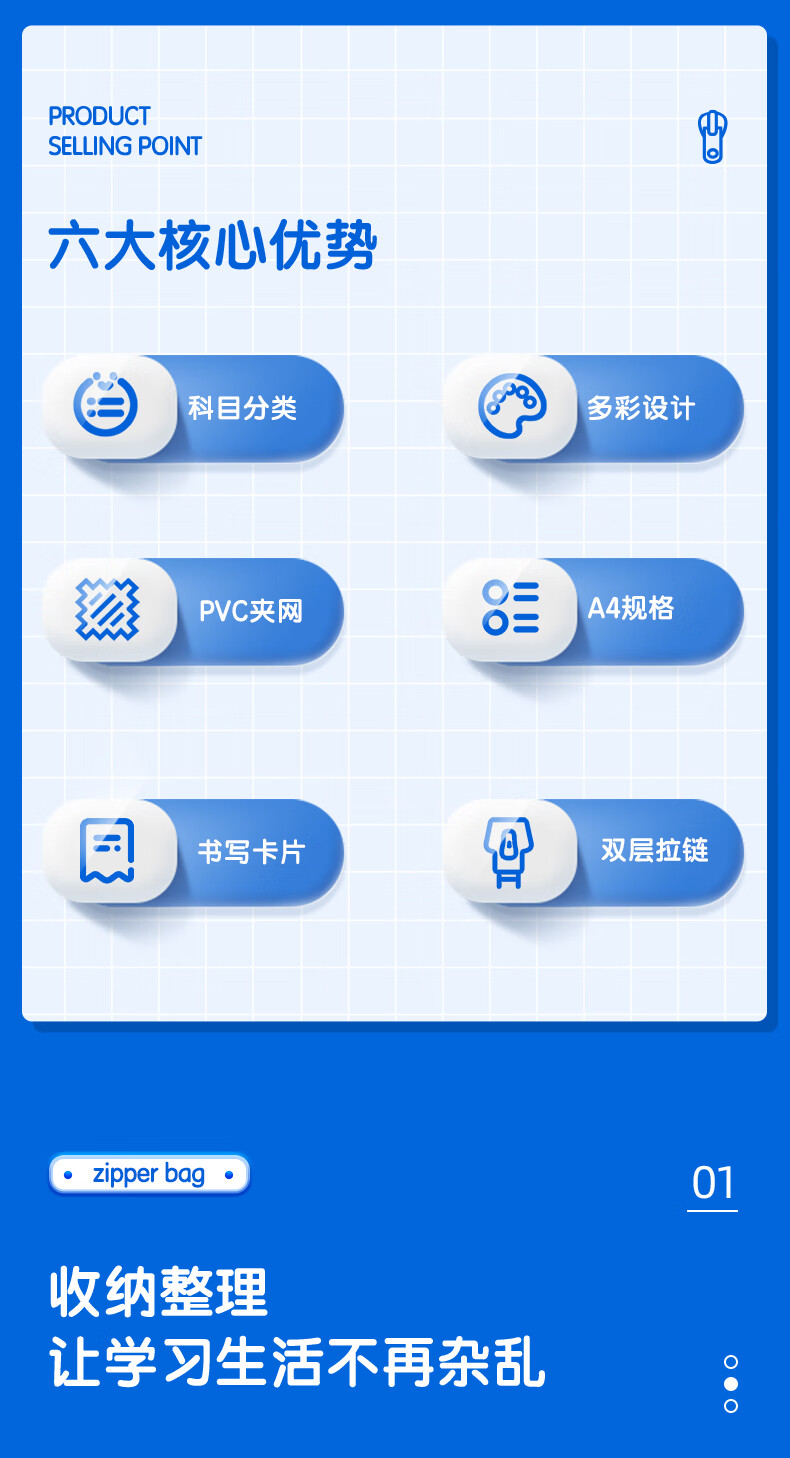 PRODUCT
SELLING POINT

六大核心优势

科目分类

多彩设计

PVC夹网

A4规格

书写卡片

双层拉链

• zipper bag •

01

收纳整理
让学习生活不再杂乱