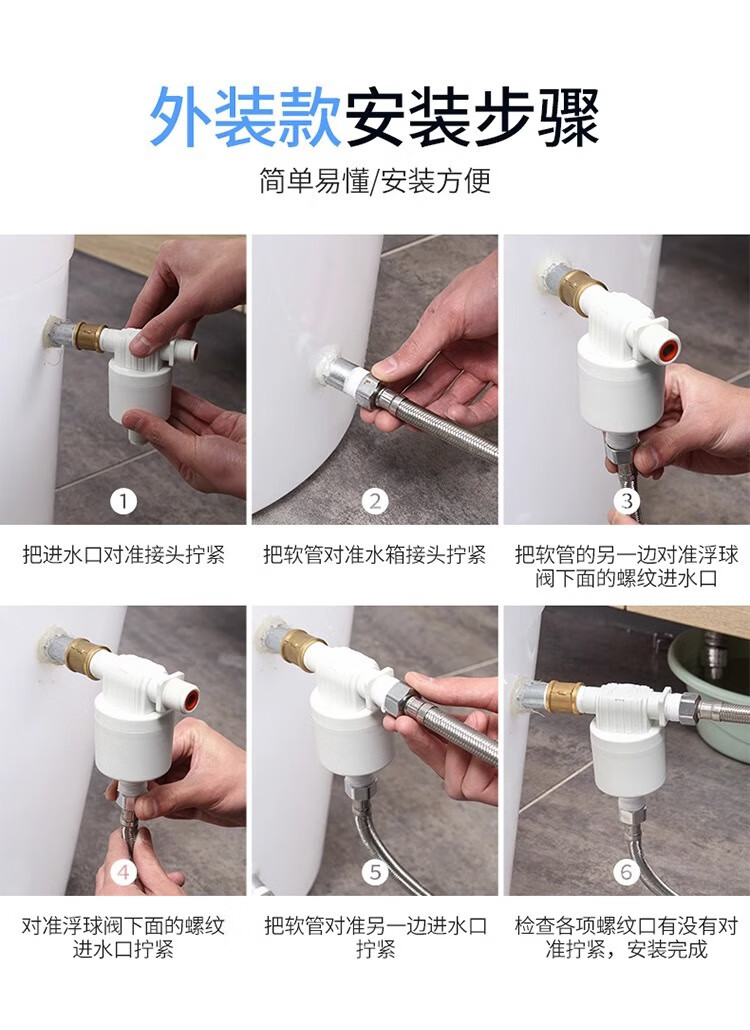 外装款安装步骤

简单易懂/安装方便

1

把进水口对准接头拧紧

2

把软管对准水箱接头拧紧

3

把软管的另一边对准浮球阀下面的螺纹进水口

4

对准浮球阀下面的螺纹进水口拧紧

5

把软管对准另一边进水口拧紧

6

检查各项螺纹口有没有对准拧紧，安装完成