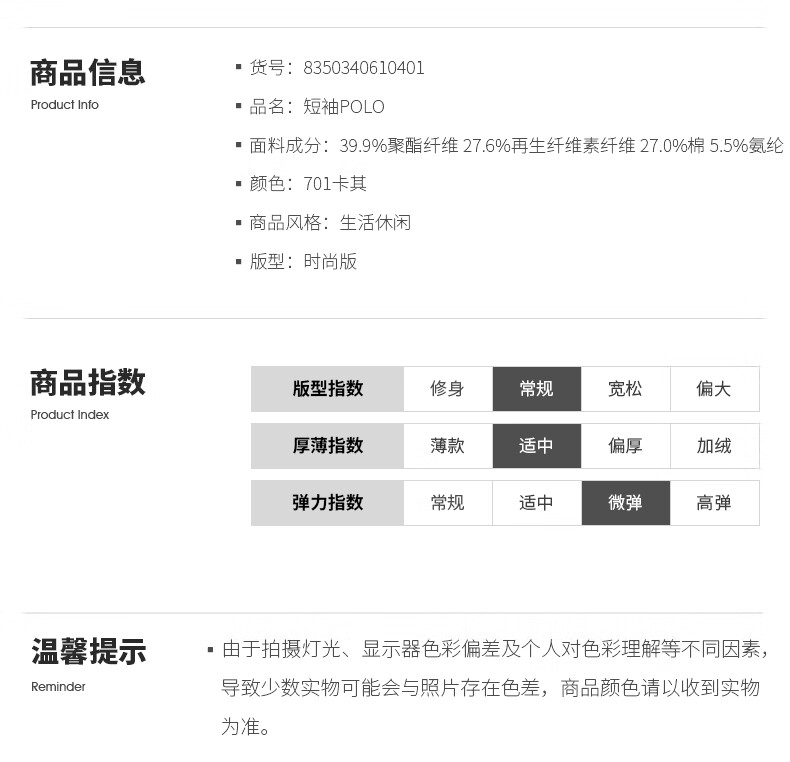 商品信息
Product Info

▪ 货号：8350340610401
▪ 品名：短袖POLO
▪ 面料成分：39.9%聚酯纤维 27.6%再生纤维素纤维 27.0%棉 5.5%氨纶
▪ 颜色：701卡其
▪ 商品风格：生活休闲
▪ 版型：时尚版

商品指数
Product Index

| 版型指数 | 修身 | 常规 | 宽松 | 偏大 |
|---|---|---|---|---|
| 厚薄指数 | 薄款 | 适中 | 偏厚 | 加绒 |
| 弹力指数 | 常规 | 适中 | 微弹 | 高弹 |

温馨提示
Reminder

▪ 由于拍摄灯光、显示器色彩偏差及个人对色彩理解等不同因素，导致少数实物可能会与照片存在色差，商品颜色请以收到实物为准。