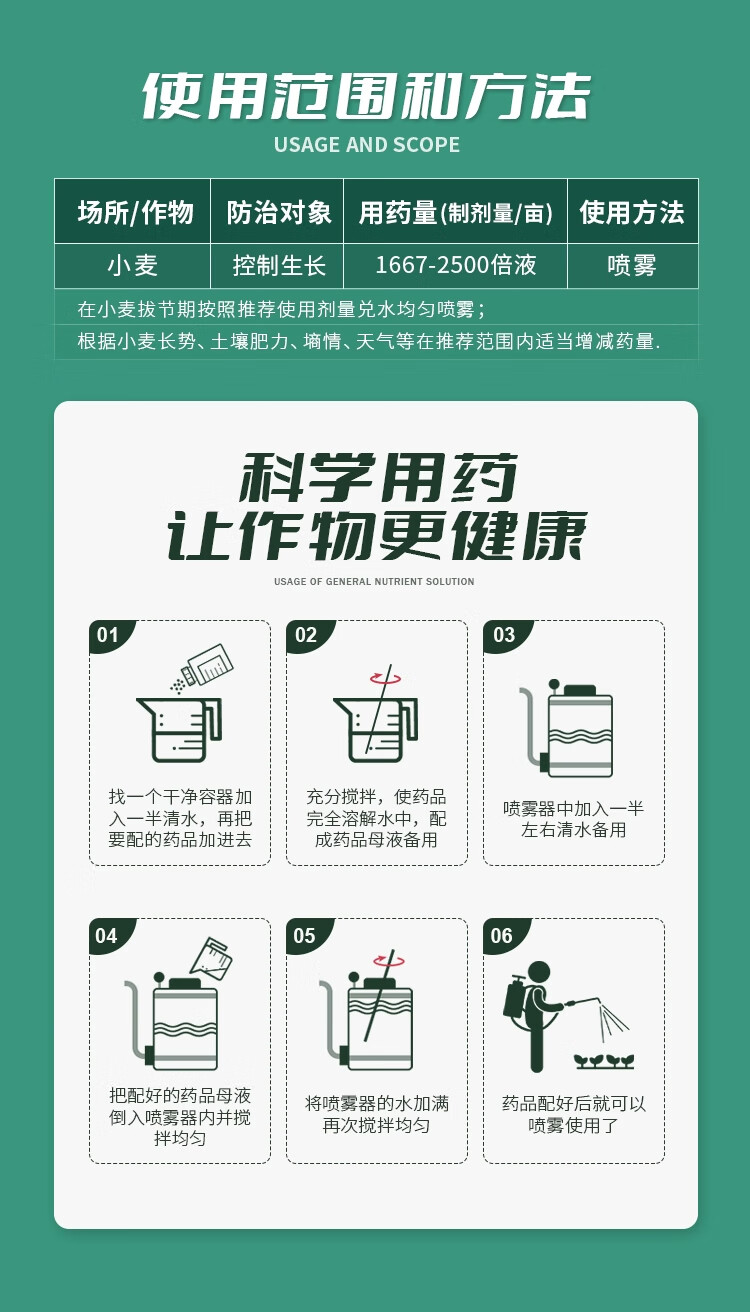 使用范围和方法

USAGE AND SCOPE

| 场所/作物 | 防治对象 | 用药量(制剂量/亩) | 使用方法 |
|---|---|---|---|
| 小麦 | 控制生长 | 1667-2500倍液 | 喷雾 |

在小麦拔节期按照推荐使用剂量兑水均匀喷雾；

根据小麦长势、土壤肥力、墒情、天气等在推荐范围内适当增减药量.

科学用药
让作物更健康

USAGE OF GENERAL NUTRIENT SOLUTION

01
找一个干净容器加入一半清水，再把要配的药品加进去

02
充分搅拌，使药品完全溶解水中，配成药品母液备用

03
喷雾器中加入一半左右清水备用

04
把配好的药品母液倒入喷雾器内并搅拌均匀

05
将喷雾器的水加满再次搅拌均匀

06
药品配好后就可以喷雾使用了