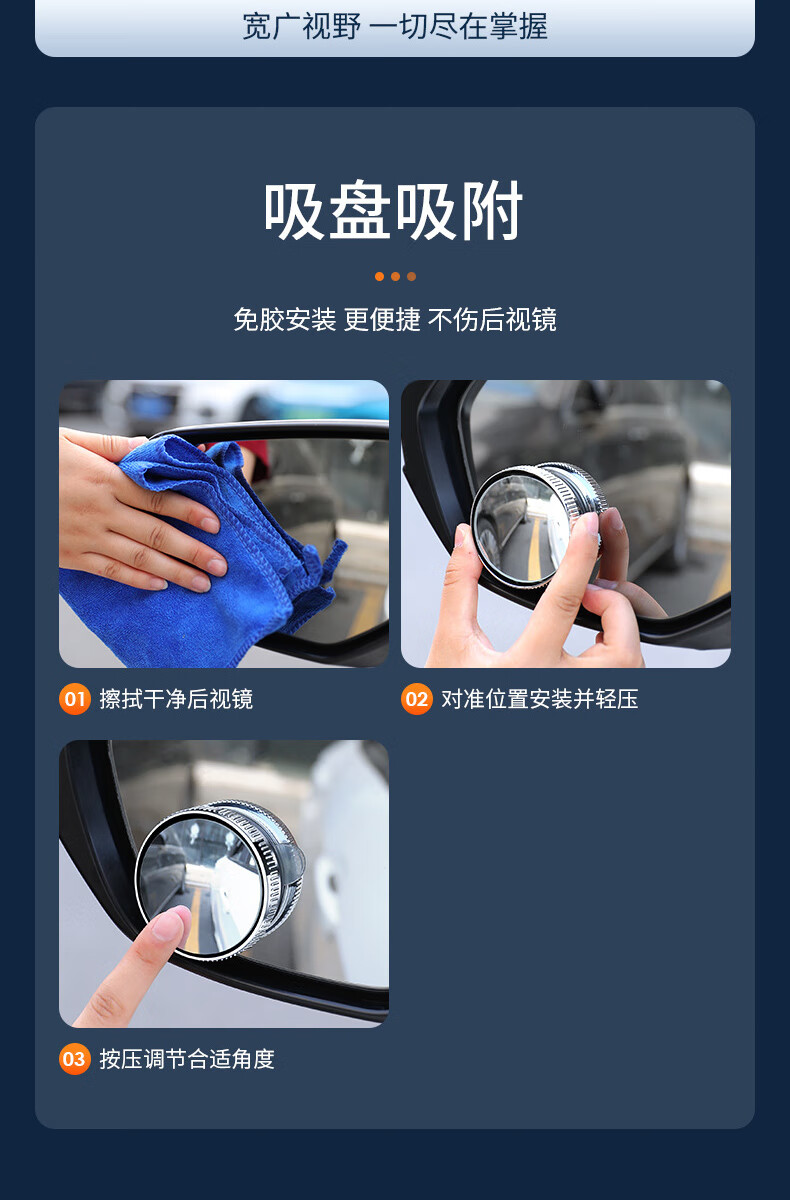 宽广视野 一切尽在掌握

吸盘吸附

免胶安装 更便捷 不伤后视镜

01 擦拭干净后视镜

02 对准位置安装并轻压

03 按压调节合适角度