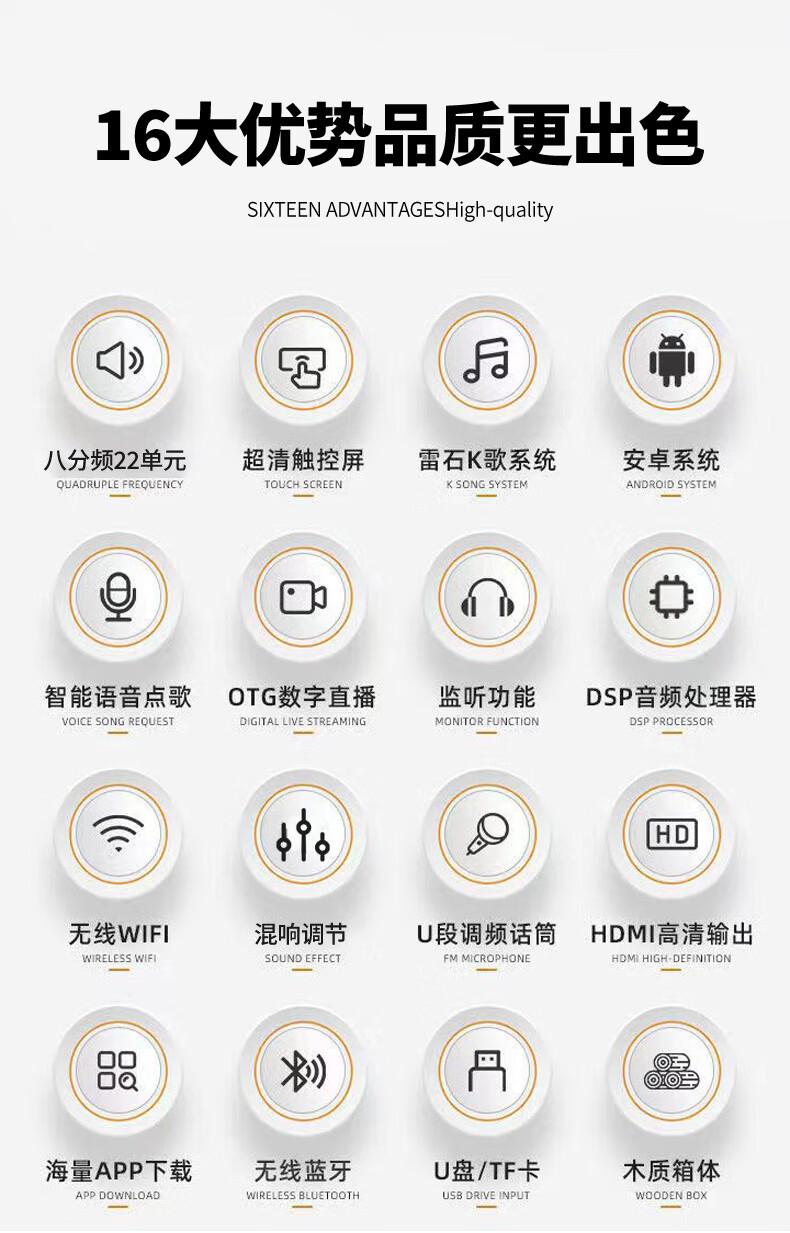 16大优势品质更出色

SIXTEEN ADVANTAGESHigh-quality

八分频22单元
QUADRUPLE FREQUENCY

超清触控屏
TOUCH SCREEN

雷石K歌系统
K SONG SYSTEM

安卓系统
ANDROID SYSTEM

智能语音点歌
VOICE SONG REQUEST

OTG数字直播
DIGITAL LIVE STREAMING

监听功能
MONITOR FUNCTION

DSP音频处理器
DSP PROCESSOR

无线WIFI
WIRELESS WIFI

混响调节
SOUND EFFECT

U段调频话筒
FM MICROPHONE

HDMI高清输出
HDMI HIGH-DEFINITION

海量APP下载
APP DOWNLOAD

无线蓝牙
WIRELESS BLUETOOTH

U盘/TF卡
USB DRIVE INPUT

木质箱体
WOODEN BOX