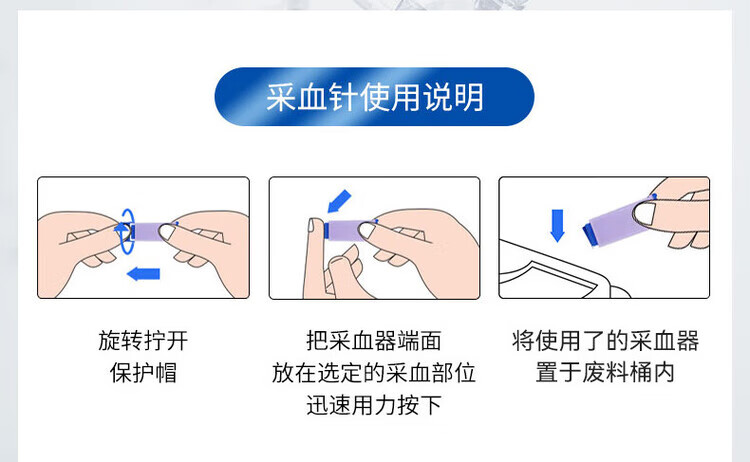 采血针使用说明

旋转拧开
保护帽

把采血器端面
放在选定的采血部位
迅速用力按下

将使用了的采血器
置于废料桶内