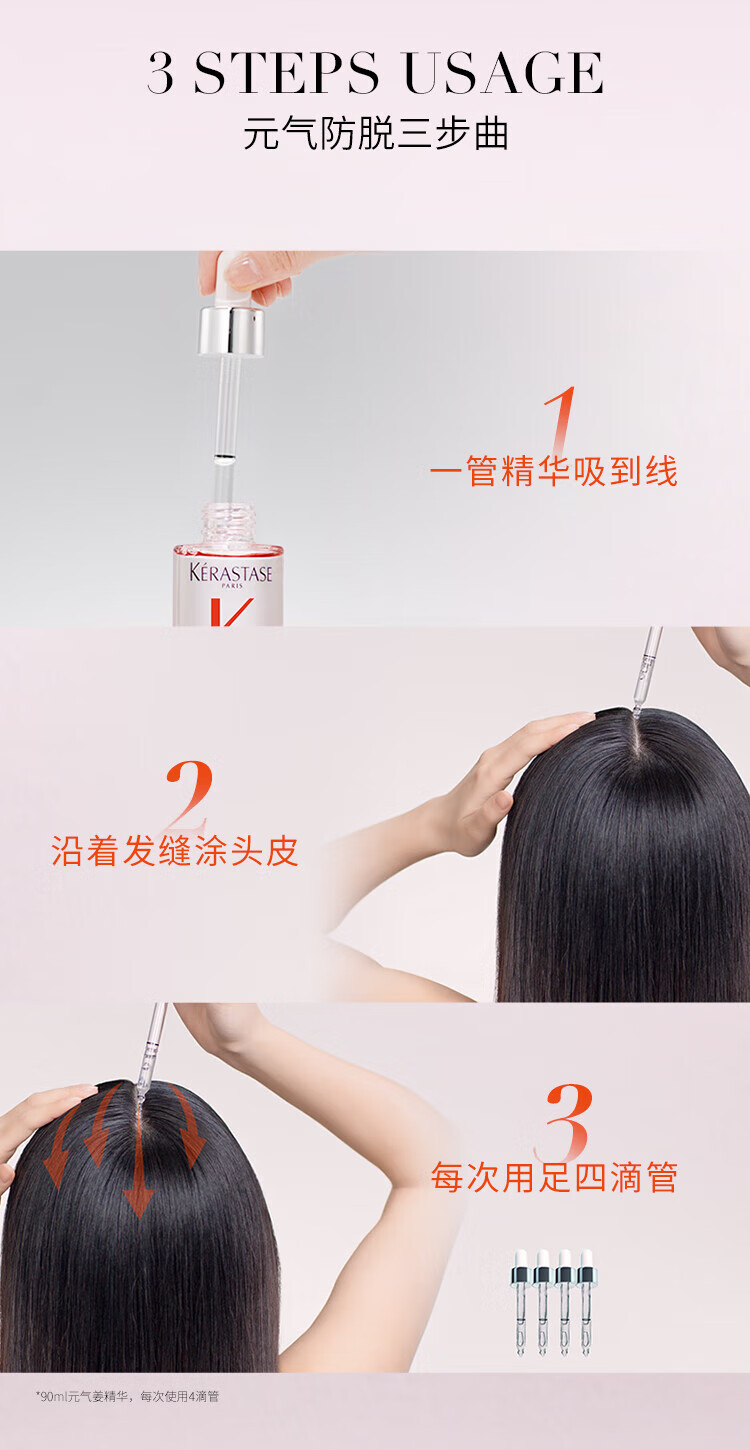 3 STEPS USAGE
元气防脱三步曲

1
一管精华吸到线

KÉRASTASE
PARIS
K

2
沿着发缝涂头皮

3
每次用足四滴管

*90ml元气姜精华，每次使用4滴管