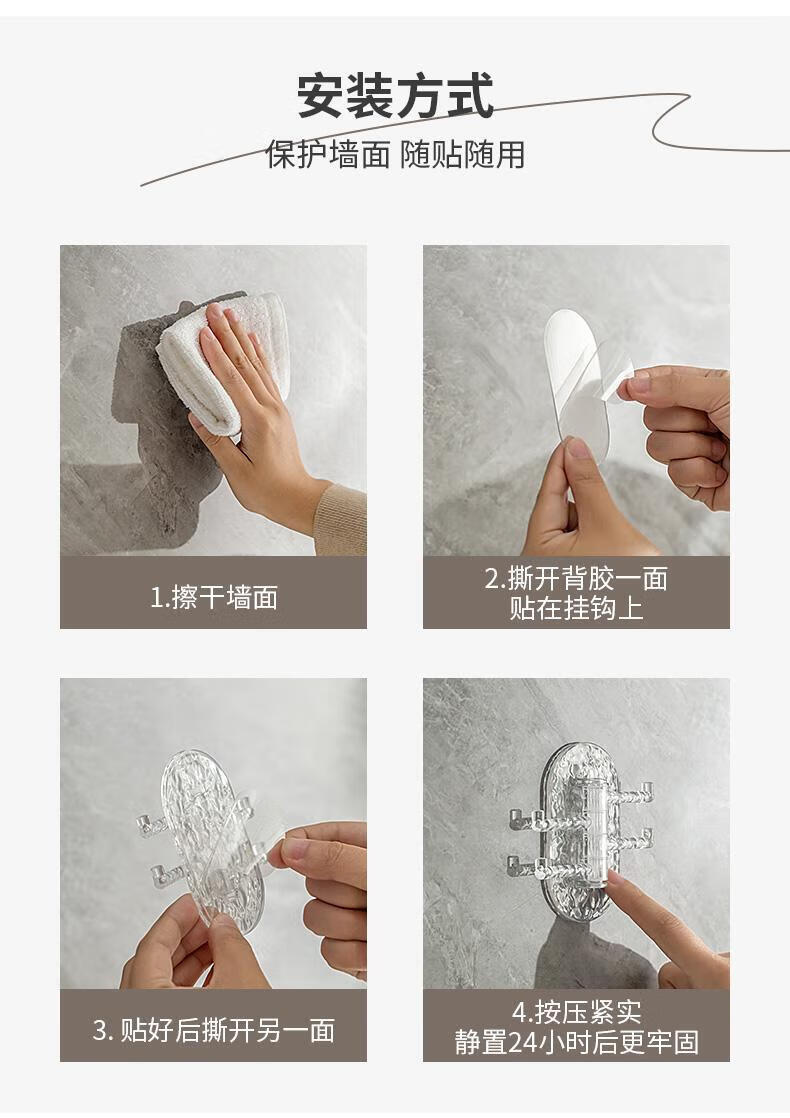 安装方式
保护墙面 随贴随用

1.擦干墙面

2.撕开背胶一面
贴在挂钩上

3. 贴好后撕开另一面

4.按压紧实
静置24小时后更牢固