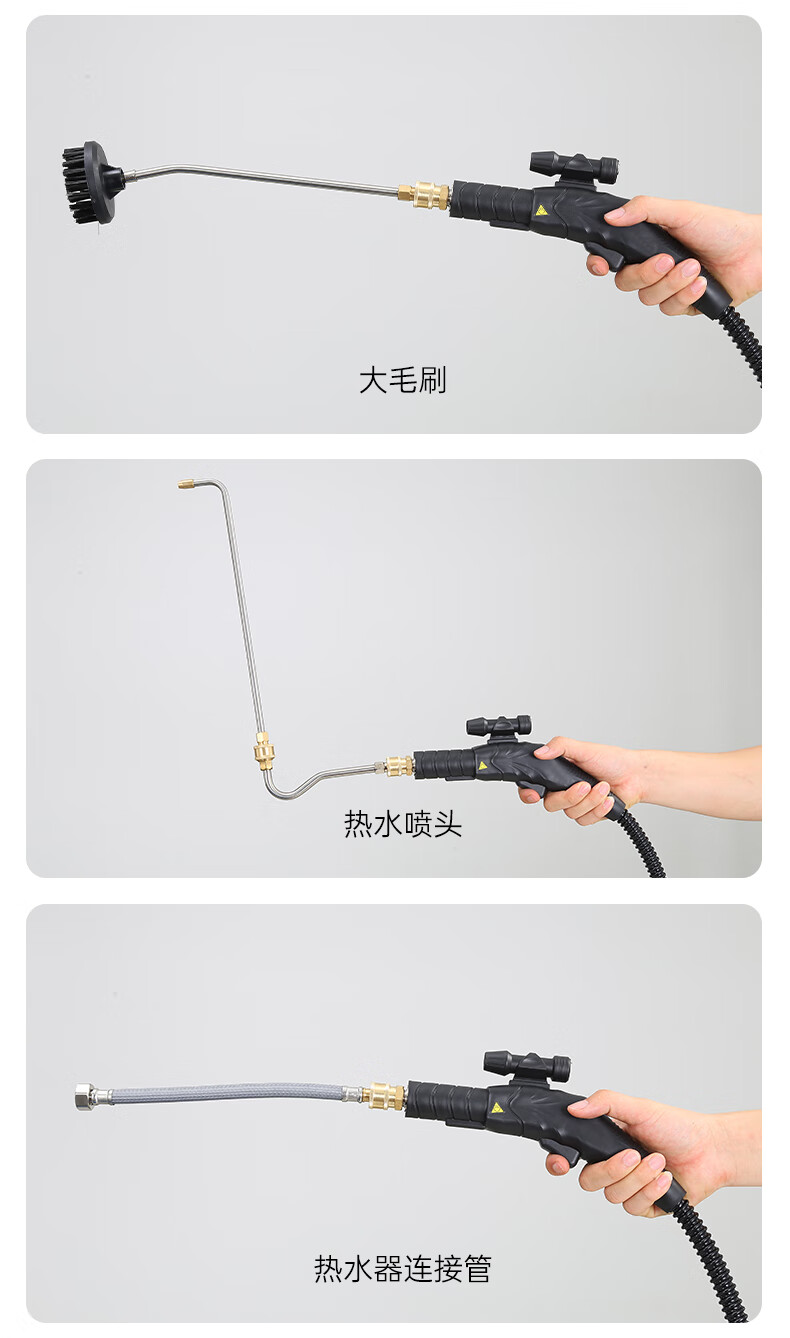 大毛刷

热水喷头

热水器连接管