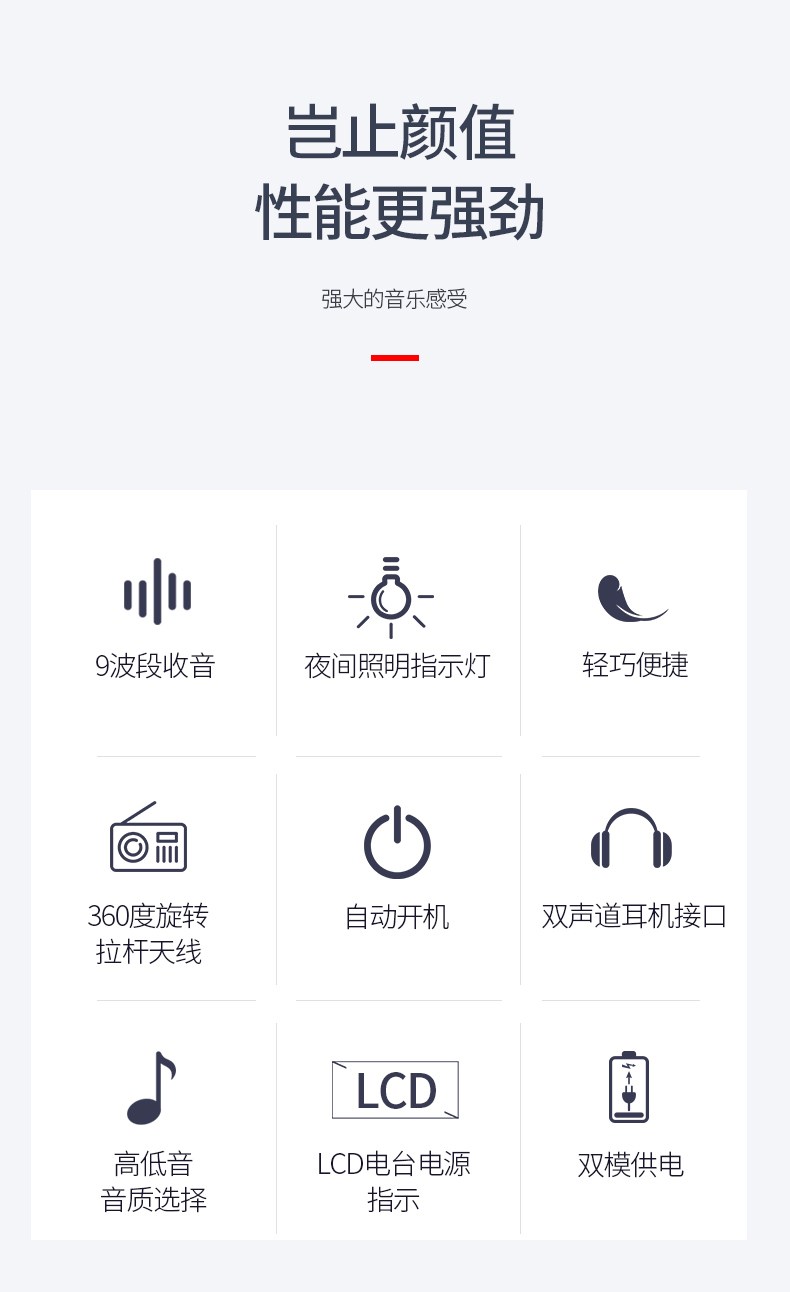 岂止颜值
性能更强劲

强大的音乐感受

9波段收音

夜间照明指示灯

轻巧便捷

360度旋转
拉杆天线

自动开机

双声道耳机接口

高低音
音质选择

LCD

LCD电台电源
指示

双模供电