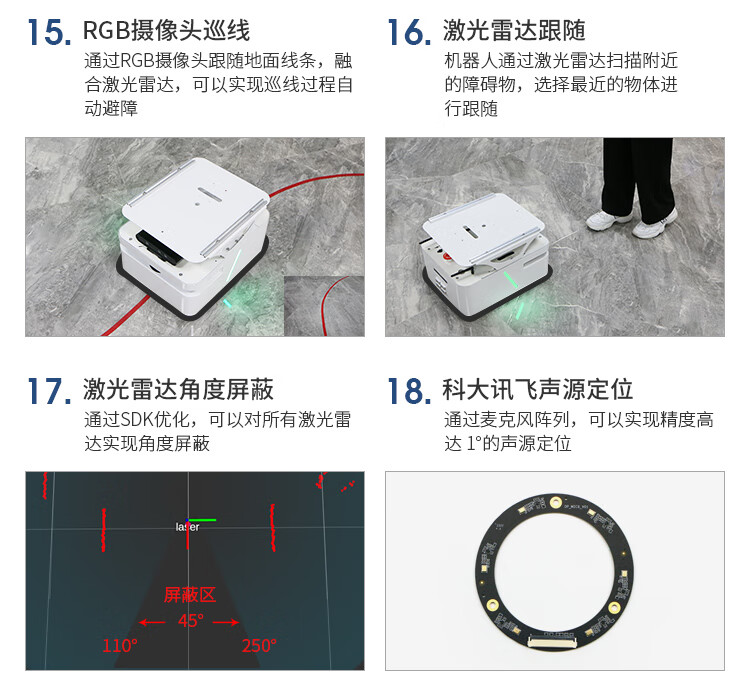 15. RGB摄像头巡线

通过RGB摄像头跟随地面线条，融合激光雷达，可以实现巡线过程自动避障

16. 激光雷达跟随

机器人通过激光雷达扫描附近的障碍物，选择最近的物体进行跟随

17. 激光雷达角度屏蔽

通过SDK优化，可以对所有激光雷达实现角度屏蔽

laser

屏蔽区

45°

110°

250°

18. 科大讯飞声源定位

通过麦克风阵列，可以实现精度高达 1°的声源定位