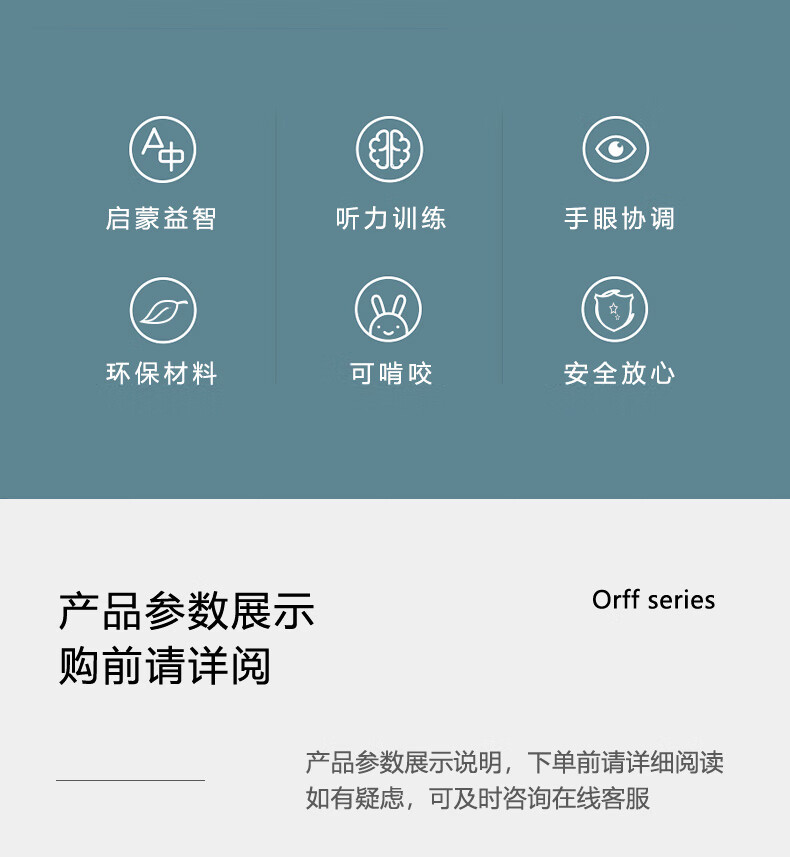 启蒙益智

听力训练

手眼协调

环保材料

可啃咬

安全放心

产品参数展示
购前请详阅

Orff series

产品参数展示说明，下单前请详细阅读
如有疑虑，可及时咨询在线客服