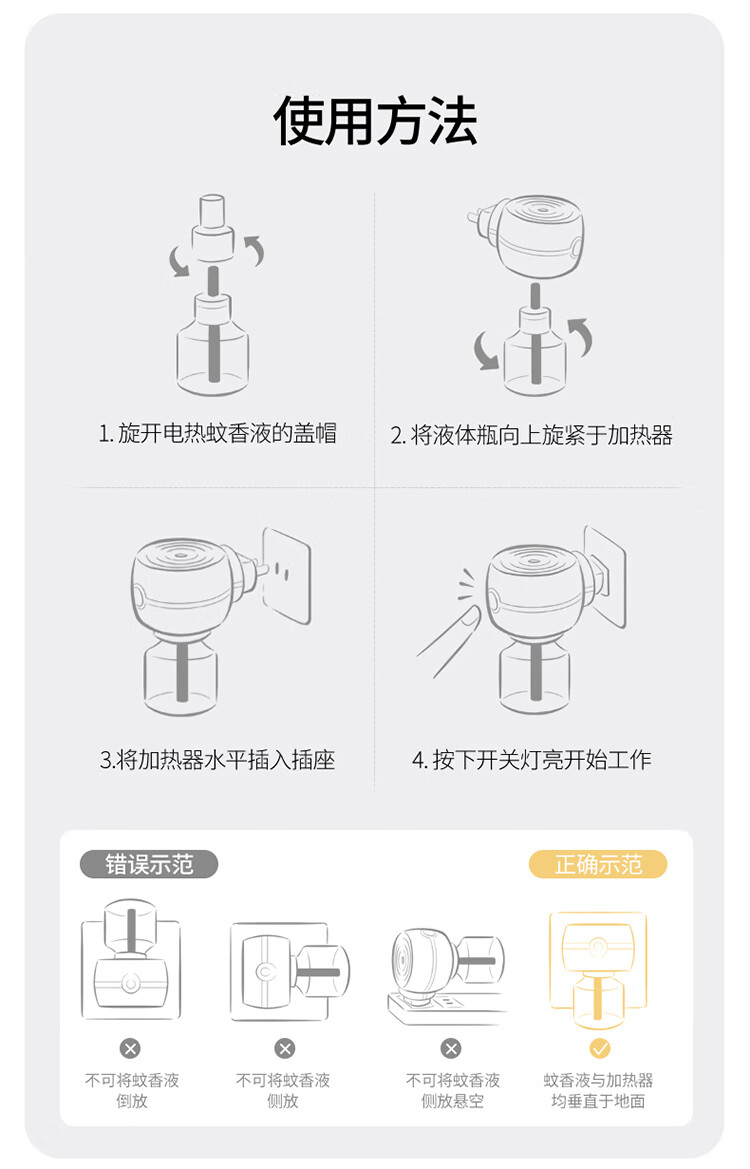 使用方法

1. 旋开电热蚊香液的盖帽

2. 将液体瓶向上旋紧于加热器

3.将加热器水平插入插座

4. 按下开关灯亮开始工作

错误示范

正确示范

不可将蚊香液倒放

不可将蚊香液侧放

不可将蚊香液侧放悬空

蚊香液与加热器均垂直于地面