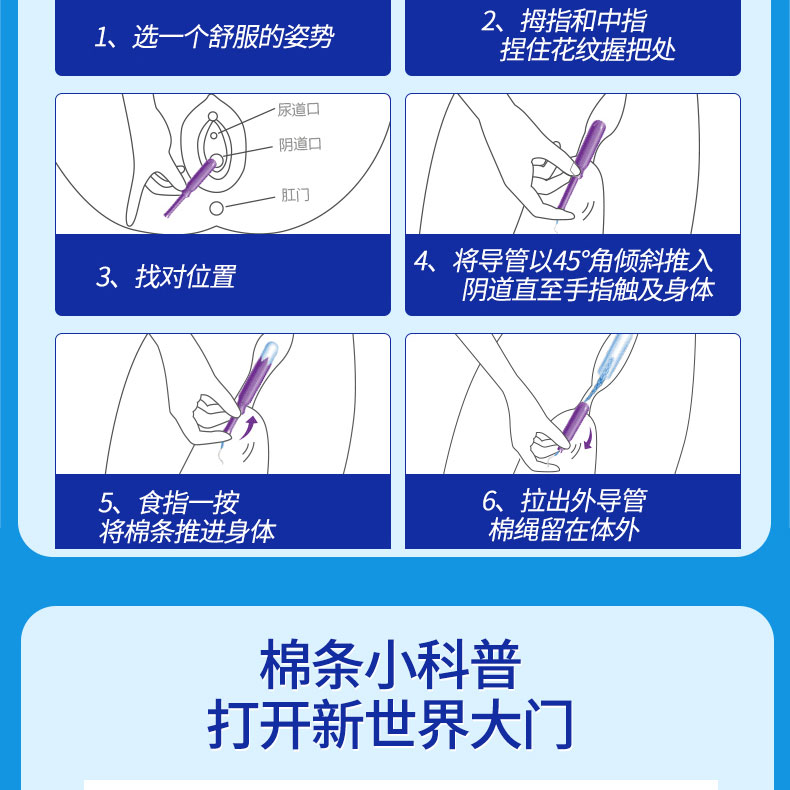 1、选一个舒服的姿势

2、拇指和中指捏住花纹握把处

尿道口

阴道口

肛门

3、找对位置

4、将导管以45°角倾斜推入阴道直至手指触及身体

5、食指一按将棉条推进身体

6、拉出外导管棉绳留在体外

棉条小科普
打开新世界大门