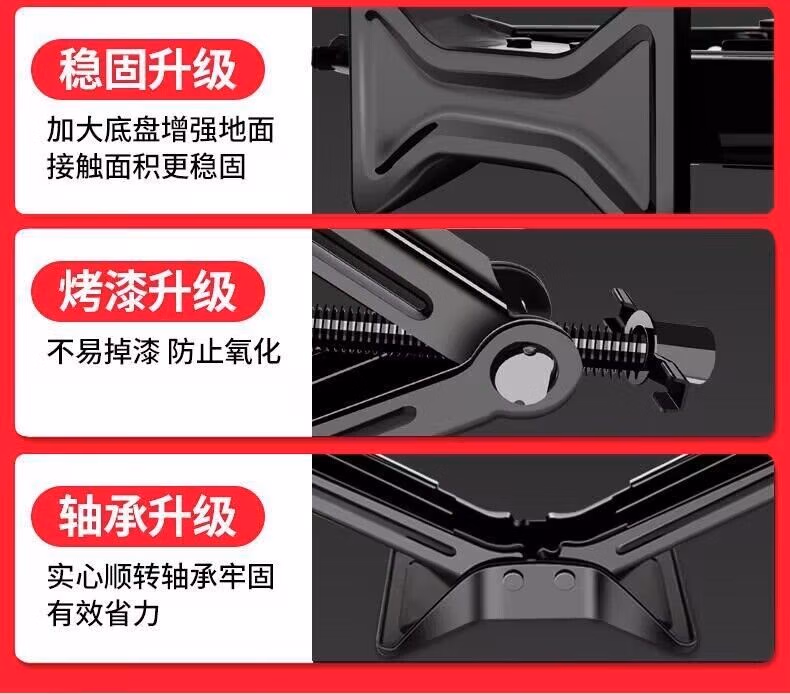 稳固升级

加大底盘增强地面接触面积更稳固

烤漆升级

不易掉漆 防止氧化

轴承升级

实心顺转轴承牢固有效省力