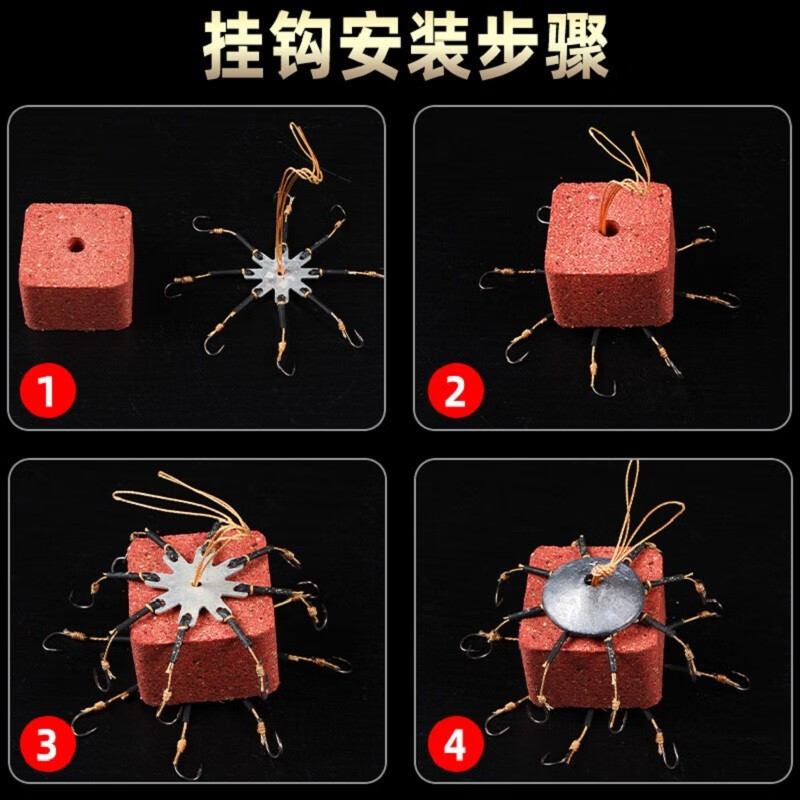 挂钩安装步骤

1

2

3

4